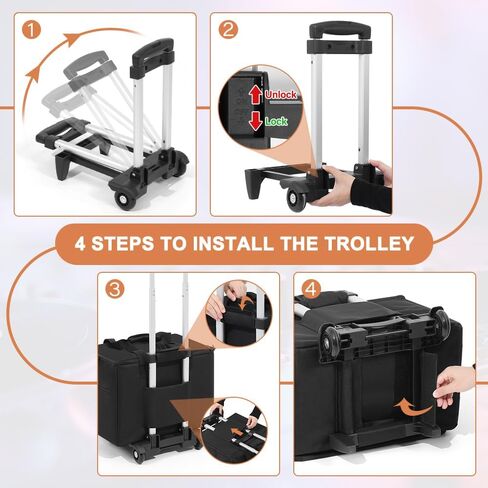 1

2

Unlock

Lock

4 STEPS TO INSTALL THE TROLLEY

3

4