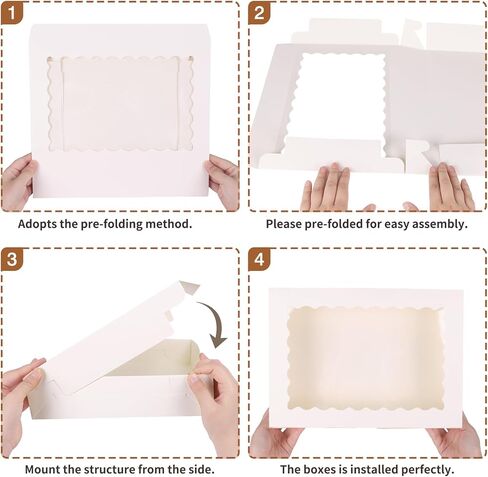 1

Adopts the pre-folding method.

2

Please pre-folded for easy assembly.

3

Mount the structure from the side.

4

The boxes is installed perfectly.