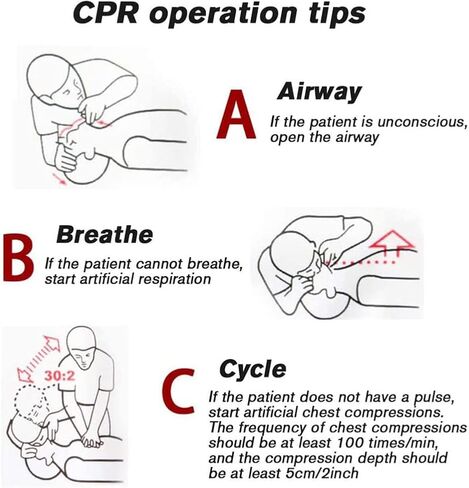 CPR operation tips

A

Airway

If the patient is unconscious, open the airway

B

Breathe

If the patient cannot breathe, start artificial respiration

30:2

C

Cycle

If the patient does not have a pulse, start artificial chest compressions. The frequency of chest compressions should be at least 100 times/min, and the compression depth should be at least 5cm/2inch