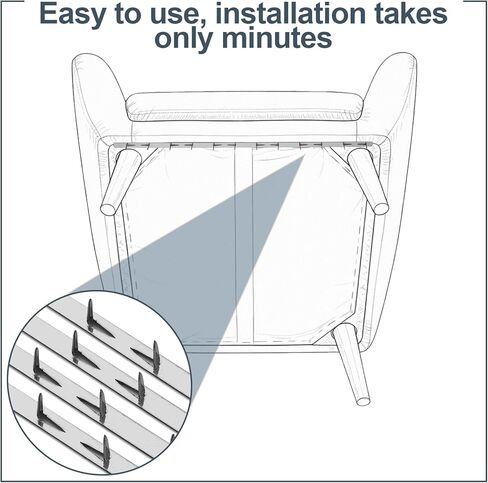 Easy to use, installation takes only minutes