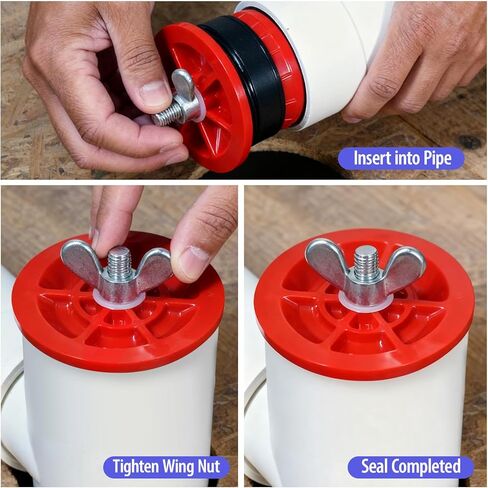 Insert into Pipe

Tighten Wing Nut

Seal Completed