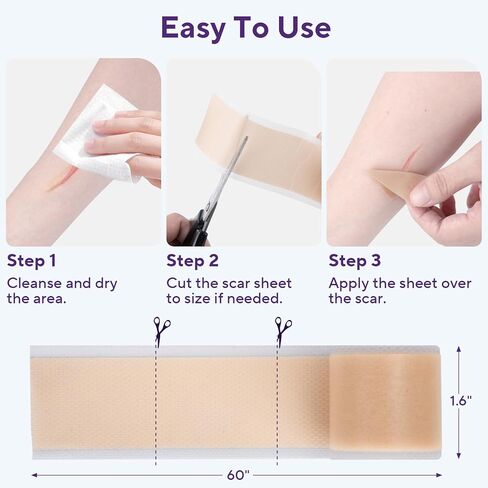 Easy To Use

Step 1
Cleanse and dry the area.

Step 2
Cut the scar sheet to size if needed.

Step 3
Apply the sheet over the scar.

1.6"

60"