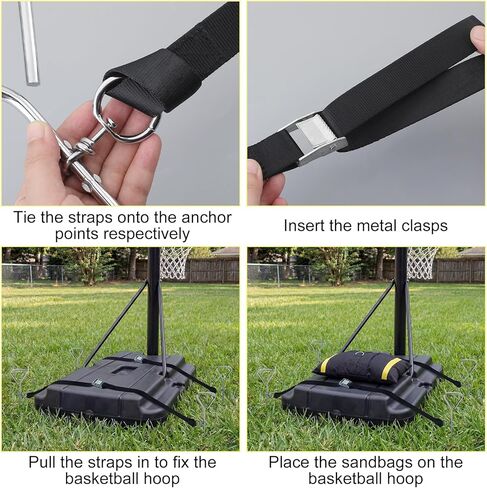 Tie the straps onto the anchor points respectively

Insert the metal clasps

Pull the straps in to fix the basketball hoop

Place the sandbags on the basketball hoop