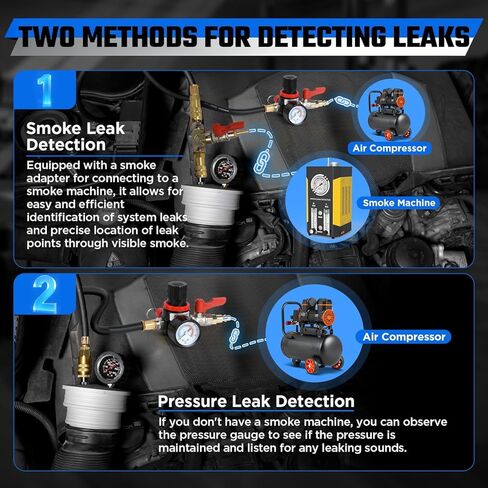 TWO METHODS FOR DETECTING LEAKS

1

Smoke Leak Detection

Equipped with a smoke adapter for connecting to a smoke machine, it allows for easy and efficient identification of system leaks and precise location of leak points through visible smoke.

Air Compressor

Smoke Machine

2

Air Compressor

Pressure Leak Detection

If you don't have a smoke machine, you can observe the pressure gauge to see if the pressure is maintained and listen for any leaking sounds.