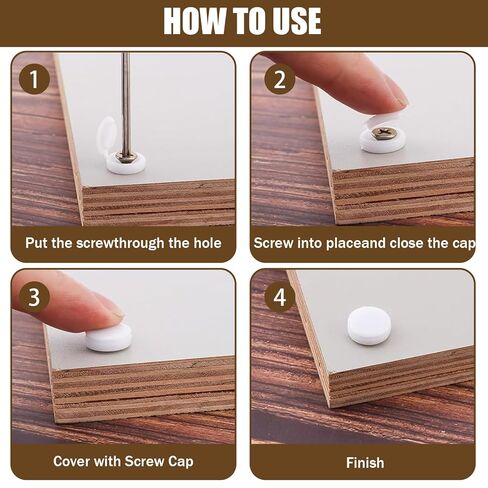 HOW TO USE

1

Put the screwthrough the hole

2

Screw into placeand close the cap

3

Cover with Screw Cap

4

Finish