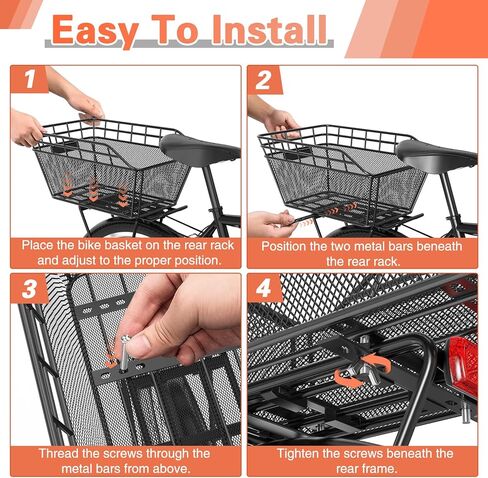 Easy To Install

1

Place the bike basket on the rear rack and adjust to the proper position.

2

Position the two metal bars beneath the rear rack.

3

Thread the screws through the metal bars from above.

4

Tighten the screws beneath the rear frame.