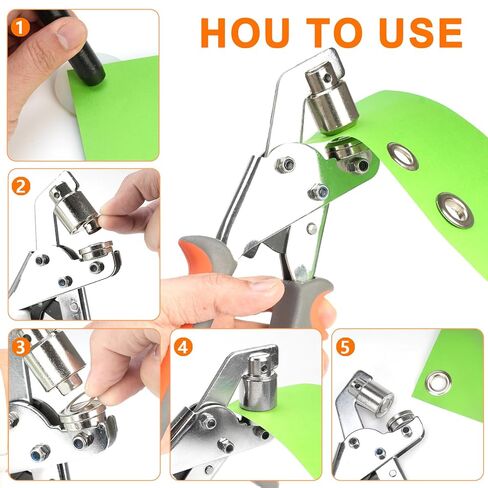 HOU TO USE

1

2

3

4

5