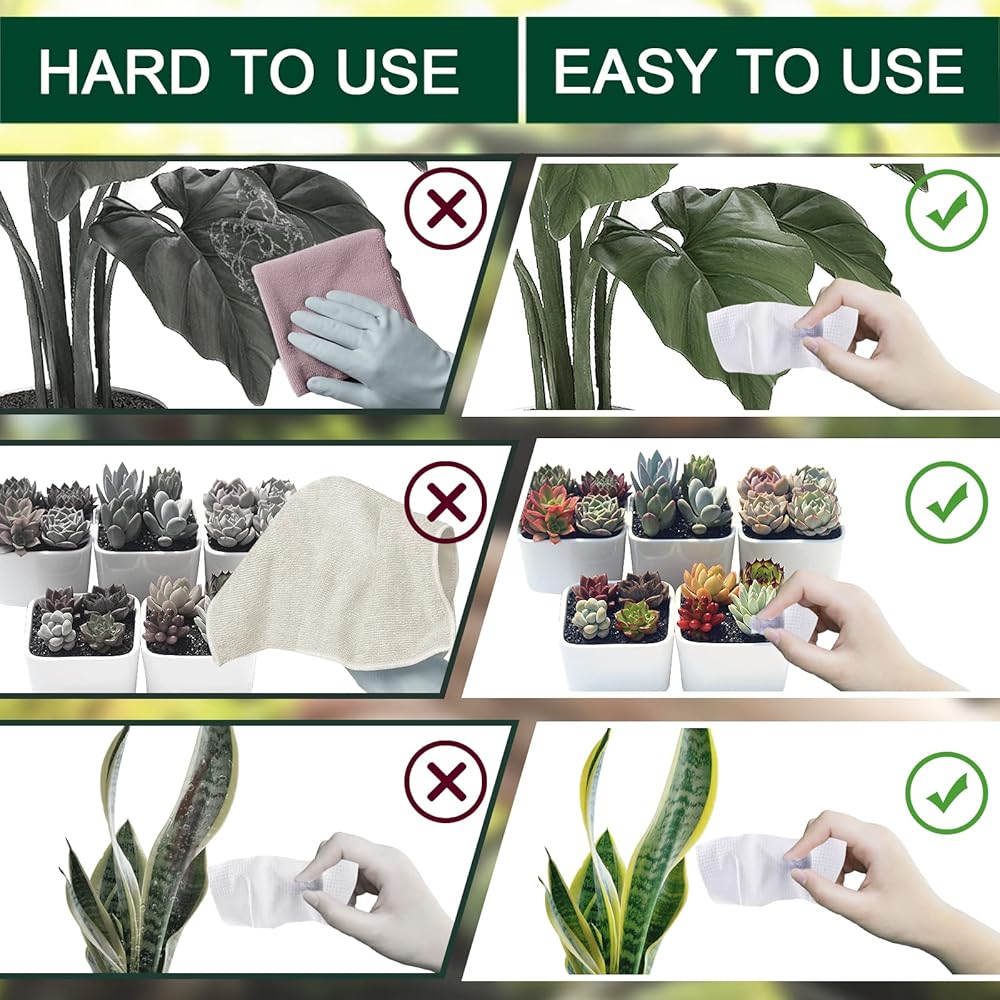 HARD TO USE

EASY TO USE