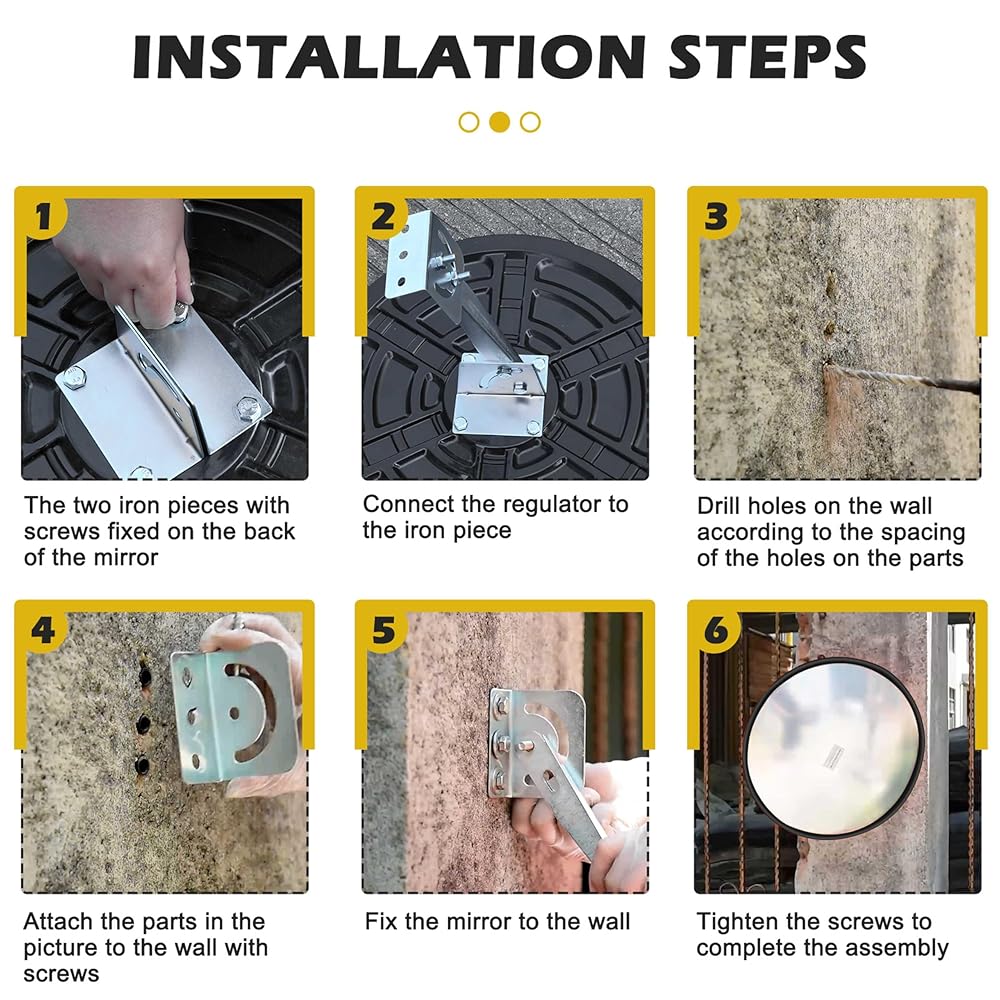 INSTALLATION STEPS

1

The two iron pieces with screws fixed on the back of the mirror

2

Connect the regulator to the iron piece

3

Drill holes on the wall according to the spacing of the holes on the parts

4

Attach the parts in the picture to the wall with screws

5

Fix the mirror to the wall

6

Tighten the screws to complete the assembly