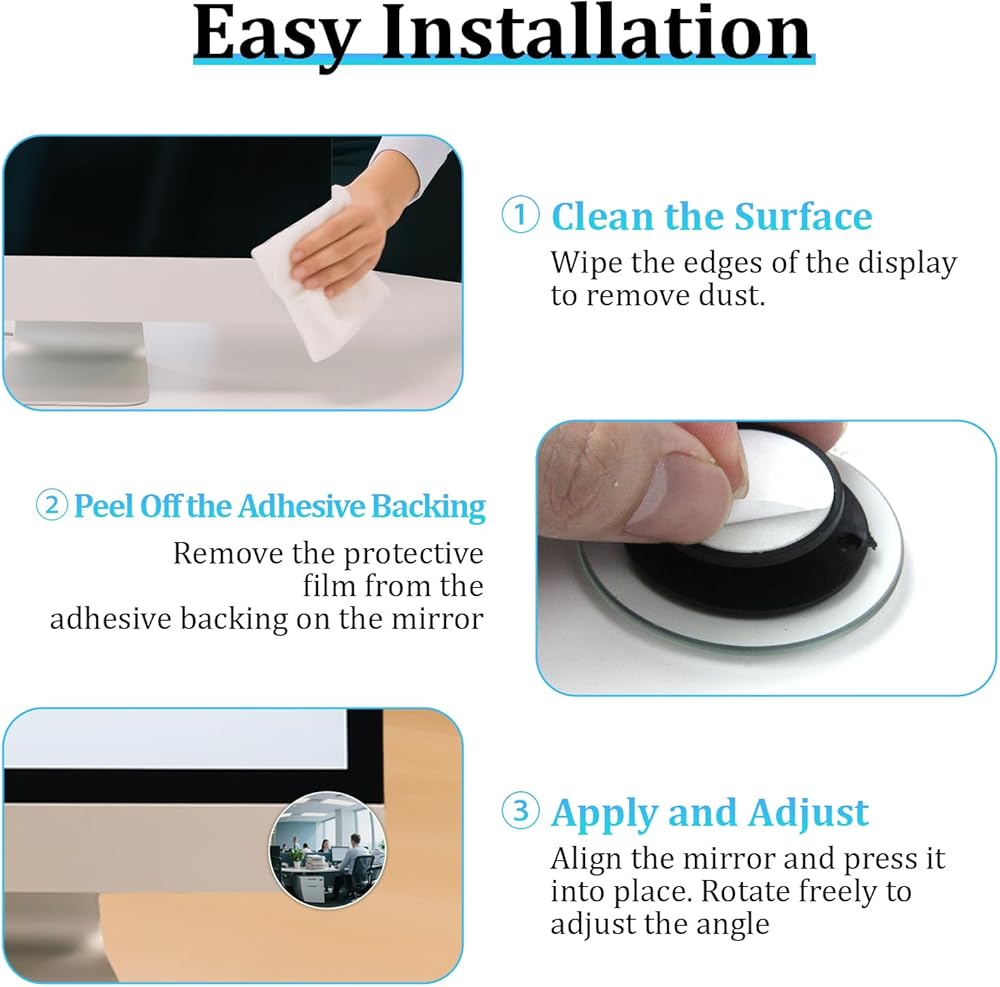 Easy Installation

① Clean the Surface
Wipe the edges of the display to remove dust.

② Peel Off the Adhesive Backing
Remove the protective film from the adhesive backing on the mirror

③ Apply and Adjust
Align the mirror and press it into place. Rotate freely to adjust the angle