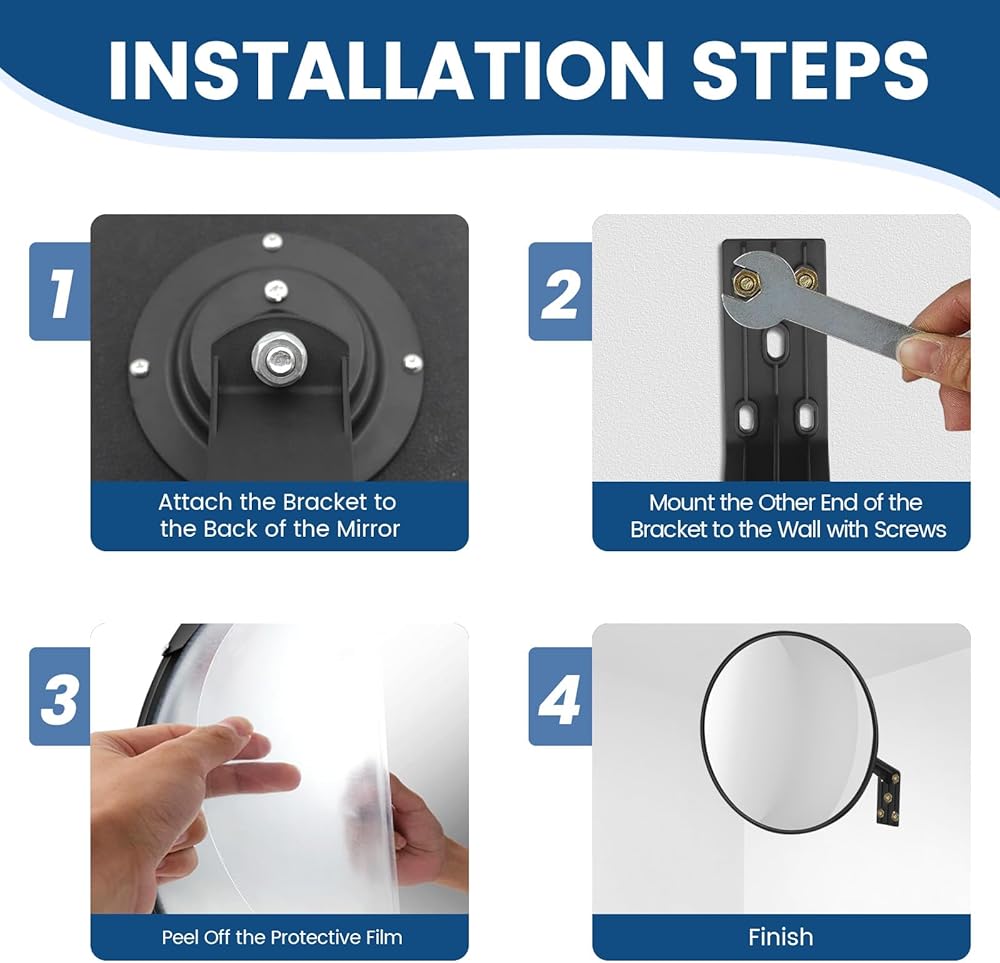 INSTALLATION STEPS

1

Attach the Bracket to the Back of the Mirror

2

Mount the Other End of the Bracket to the Wall with Screws

3

Peel Off the Protective Film

4

Finish