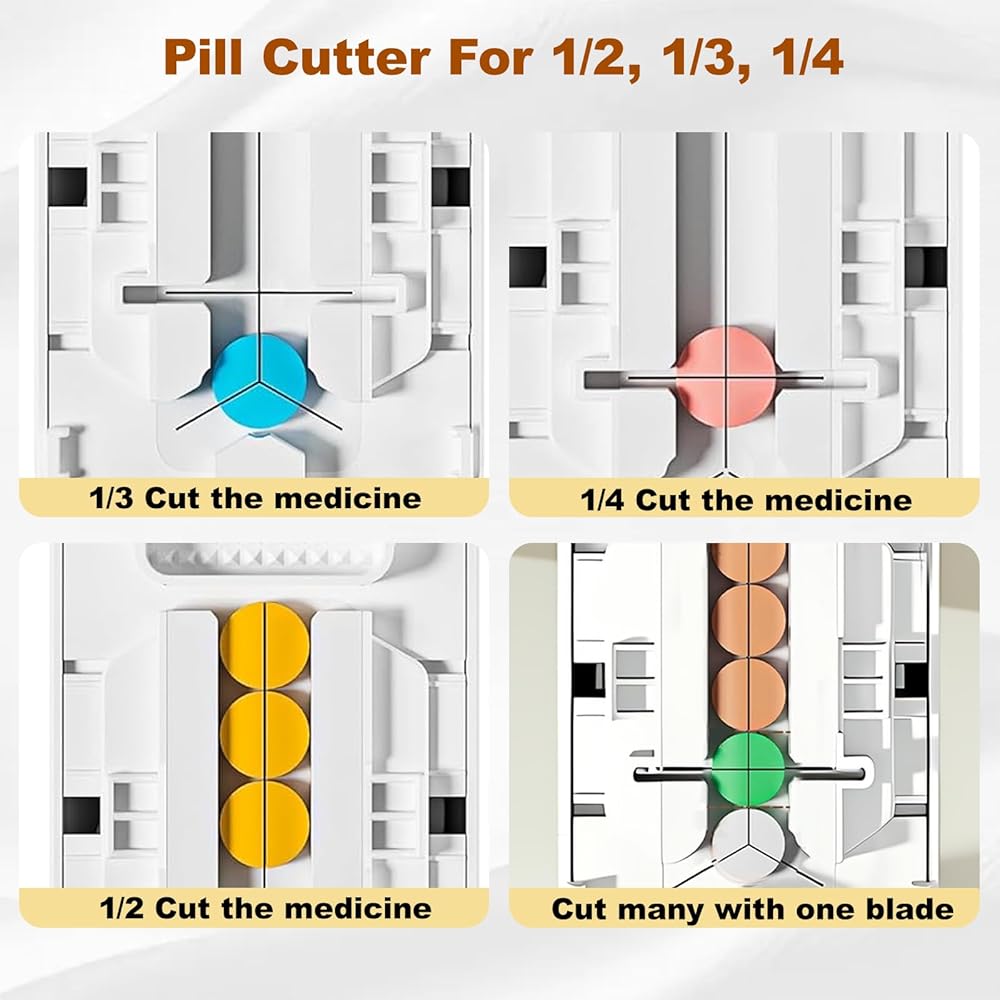 Pill Cutter For 1/2, 1/3, 1/4

1/3 Cut the medicine

1/4 Cut the medicine

1/2 Cut the medicine

Cut many with one blade