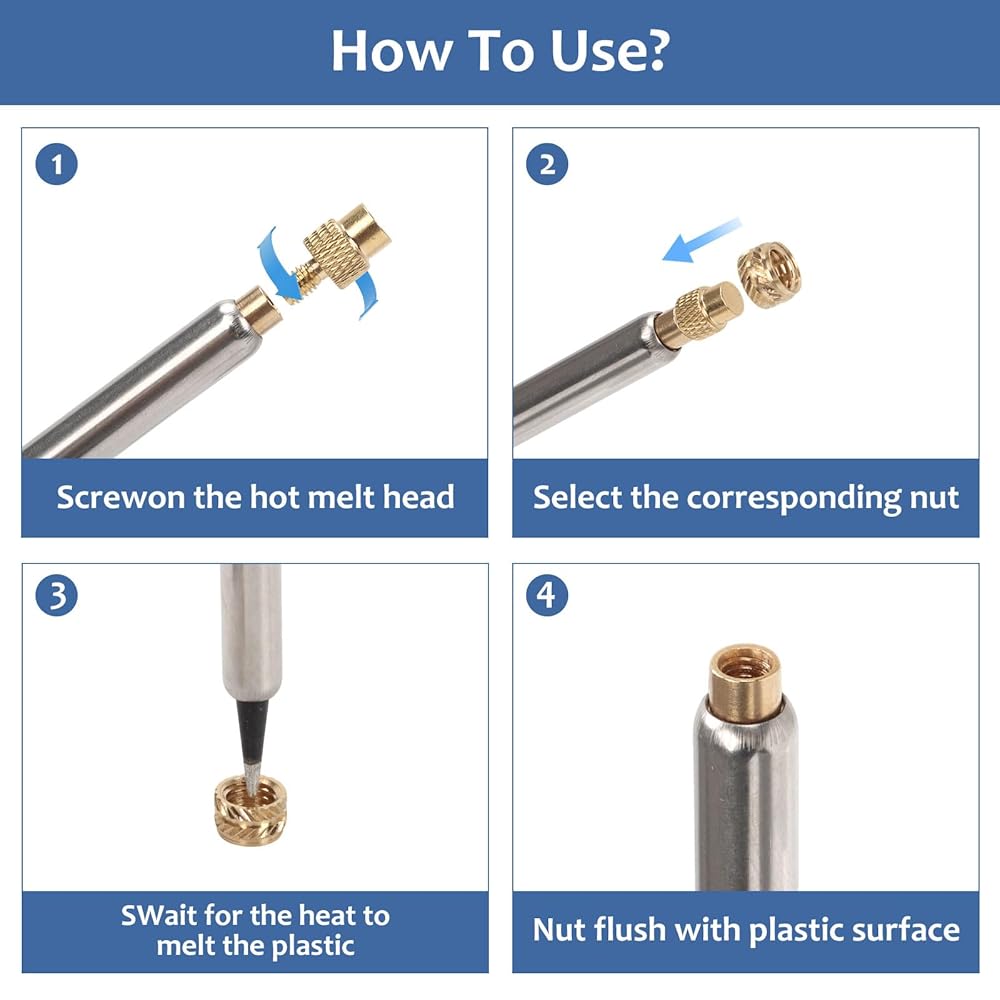 How To Use?

1

Screwon the hot melt head

2

Select the corresponding nut

3

SWait for the heat to melt the plastic

4

Nut flush with plastic surface