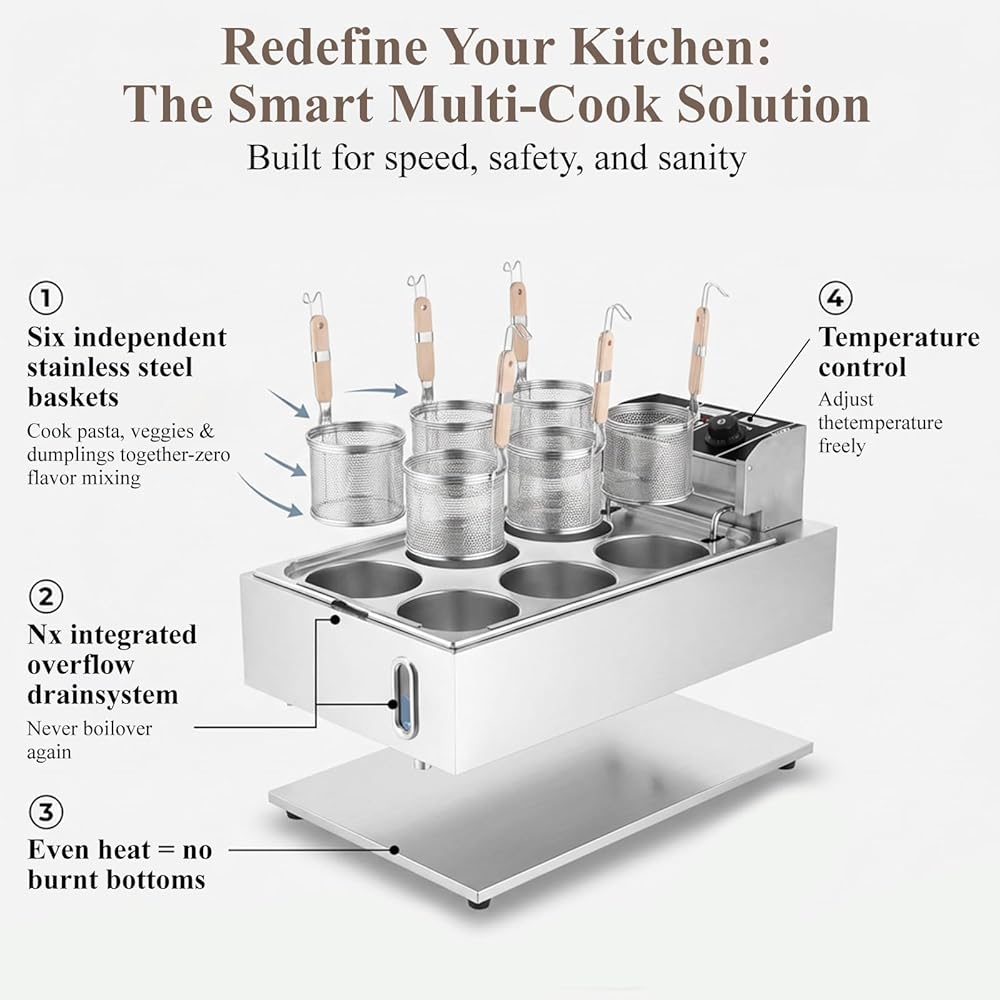 Redefine Your Kitchen:
The Smart Multi-Cook Solution
Built for speed, safety, and sanity

1
Six independent stainless steel baskets
Cook pasta, veggies & dumplings together-zero flavor mixing

2
Nx integrated overflow drainsystem
Never boilover again

3
Even heat = no burnt bottoms

4
Temperature control
Adjust thetemperature freely