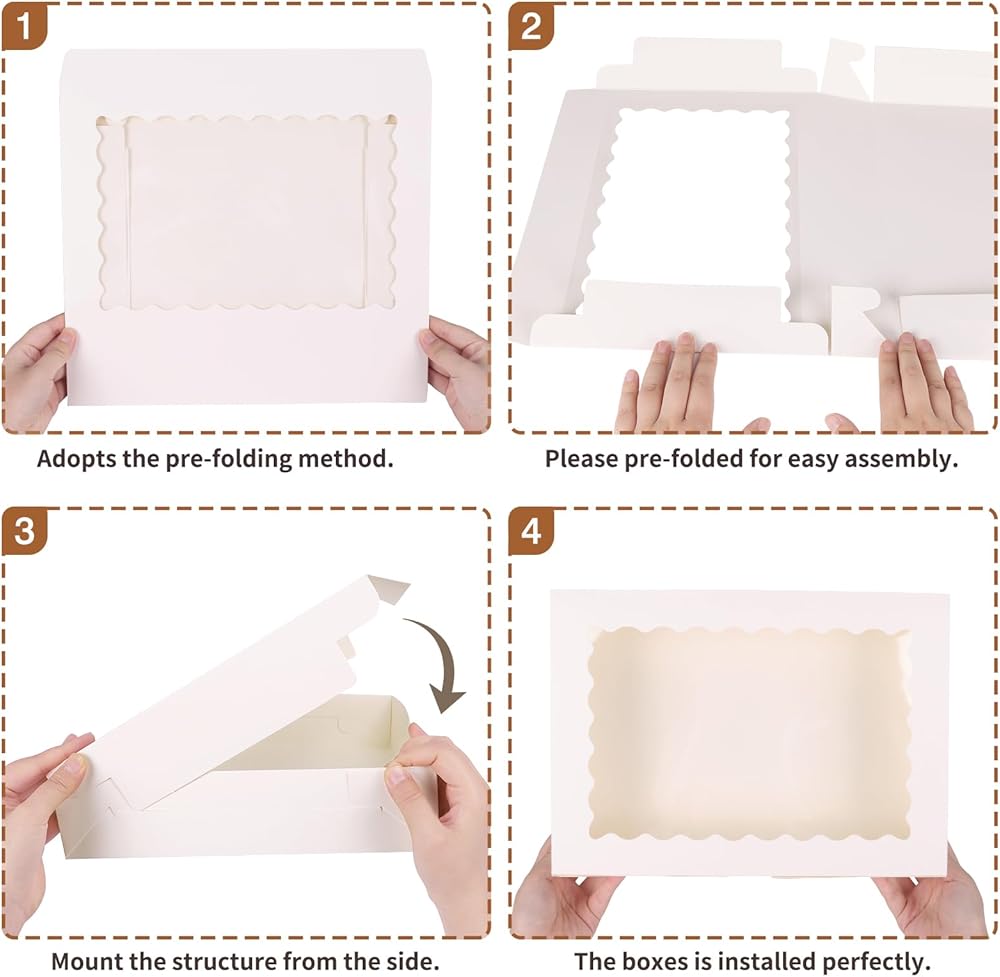 1

Adopts the pre-folding method.

2

Please pre-folded for easy assembly.

3

Mount the structure from the side.

4

The boxes is installed perfectly.