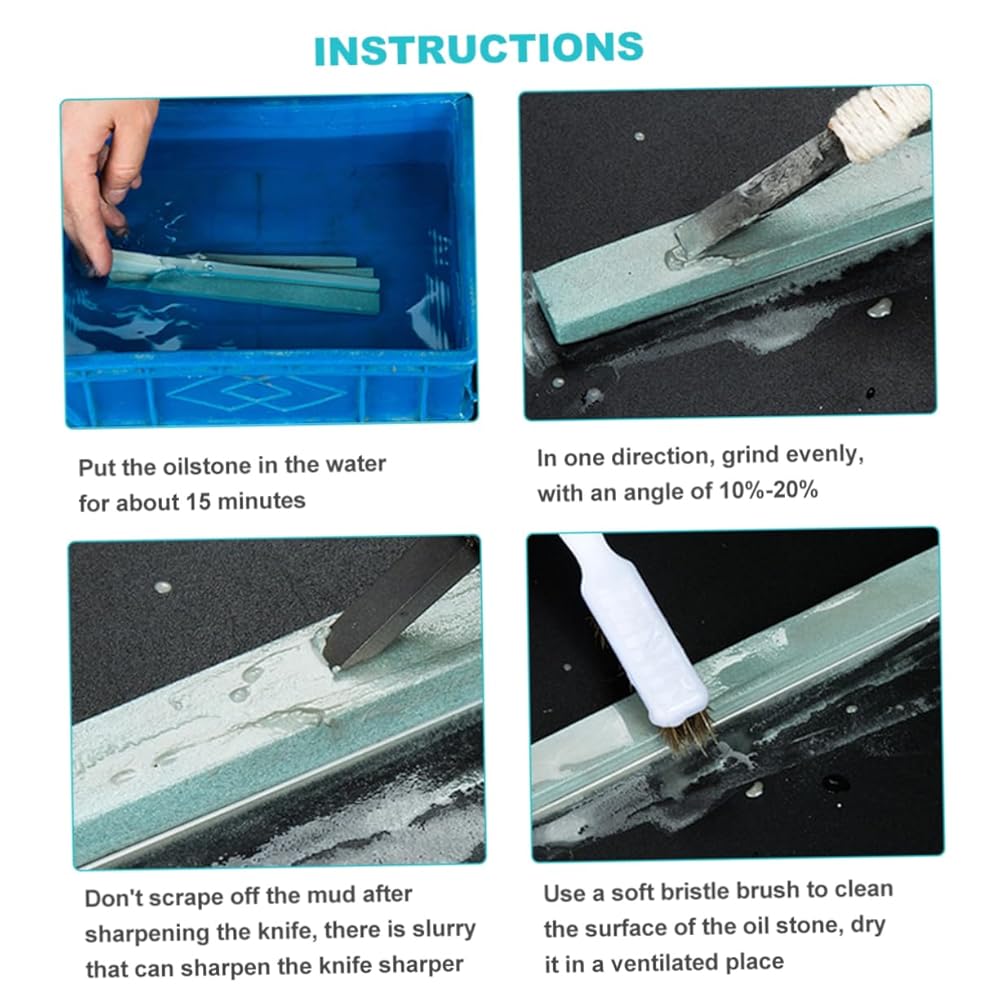 INSTRUCTIONS

Put the oilstone in the water for about 15 minutes

In one direction, grind evenly, with an angle of 10%-20%

Don't scrape off the mud after sharpening the knife, there is slurry that can sharpen the knife sharper

Use a soft bristle brush to clean the surface of the oil stone, dry it in a ventilated place