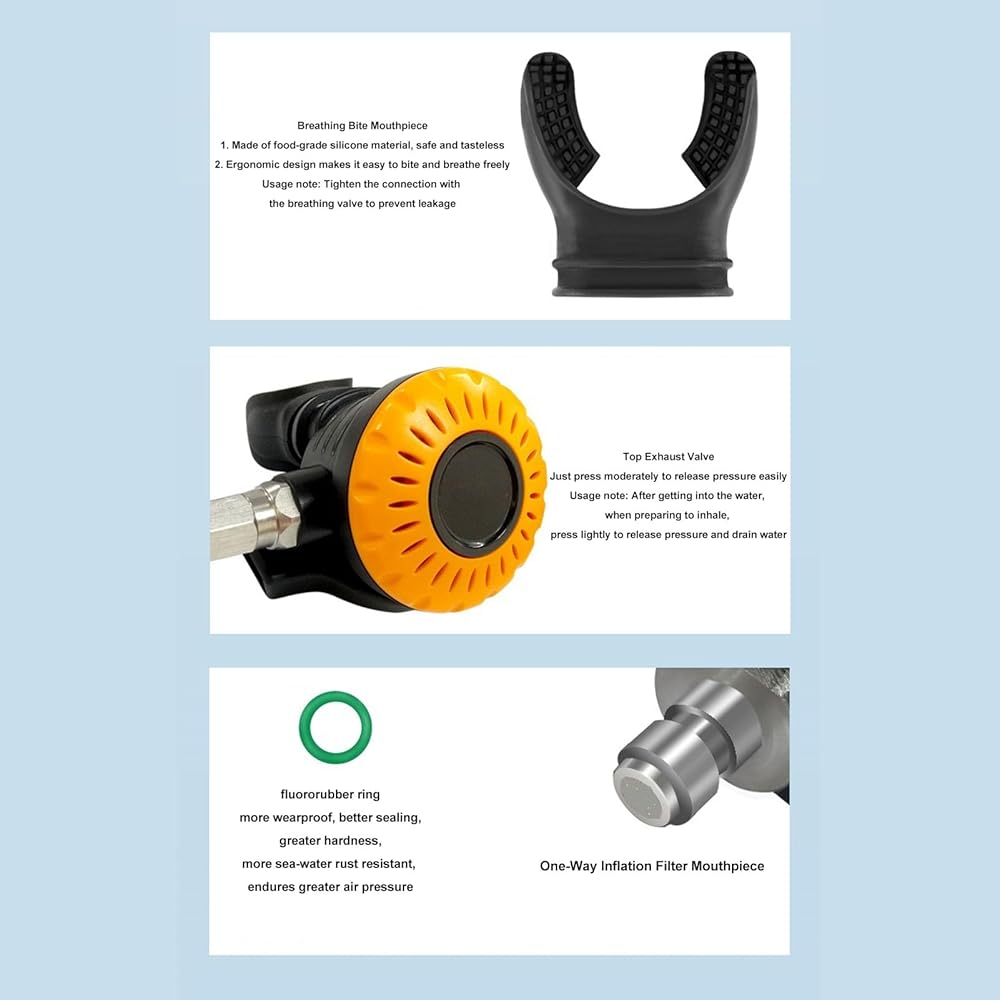 Breathing Bite Mouthpiece
1. Made of food-grade silicone material, safe and tasteless
2. Ergonomic design makes it easy to bite and breathe freely
Usage note: Tighten the connection with the breathing valve to prevent leakage

Top Exhaust Valve
Just press moderately to release pressure easily
Usage note: After getting into the water, when preparing to inhale, press lightly to release pressure and drain water

fluororubber ring
more wearproof, better sealing, greater hardness, more sea-water rust resistant, endures greater air pressure

One-Way Inflation Filter Mouthpiece