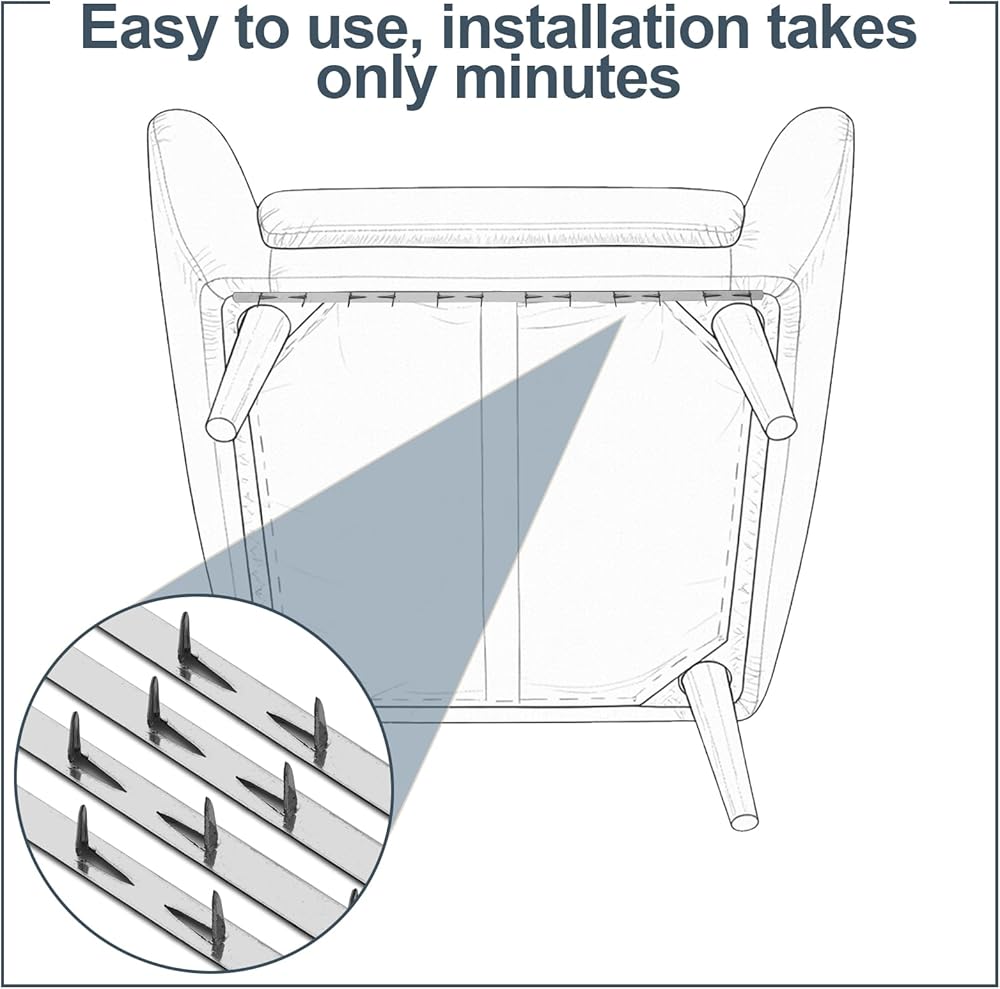 Easy to use, installation takes only minutes