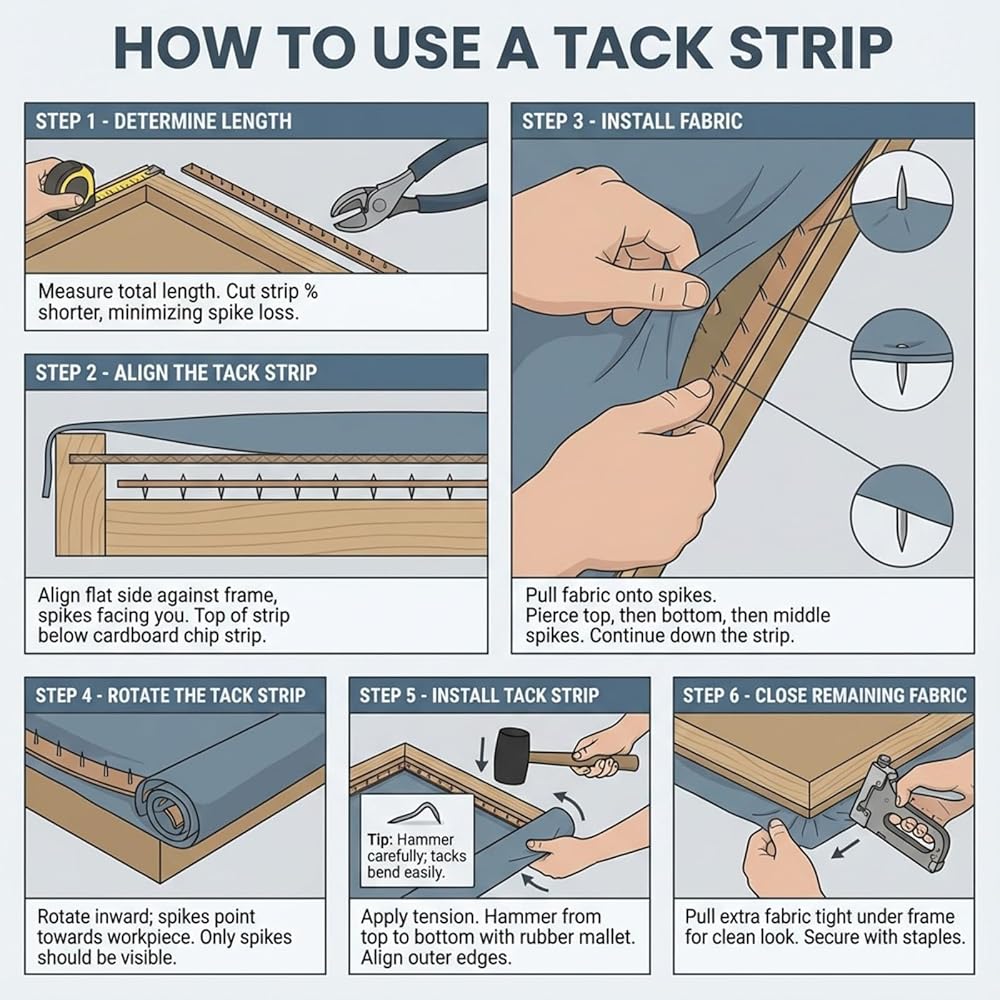 HOW TO USE A TACK STRIP

STEP 1 - DETERMINE LENGTH

Measure total length. Cut strip % shorter, minimizing spike loss.

STEP 2 - ALIGN THE TACK STRIP

Align flat side against frame, spikes facing you. Top of strip below cardboard chip strip.

STEP 3 - INSTALL FABRIC

Pull fabric onto spikes. Pierce top, then bottom, then middle spikes. Continue down the strip.

STEP 4 - ROTATE THE TACK STRIP

Rotate inward; spikes point towards workpiece. Only spikes should be visible.

STEP 5 - INSTALL TACK STRIP

Tip: Hammer carefully; tacks bend easily.

Apply tension. Hammer from top to bottom with rubber mallet. Align outer edges.

STEP 6 - CLOSE REMAINING FABRIC

Pull extra fabric tight under frame for clean look. Secure with staples.