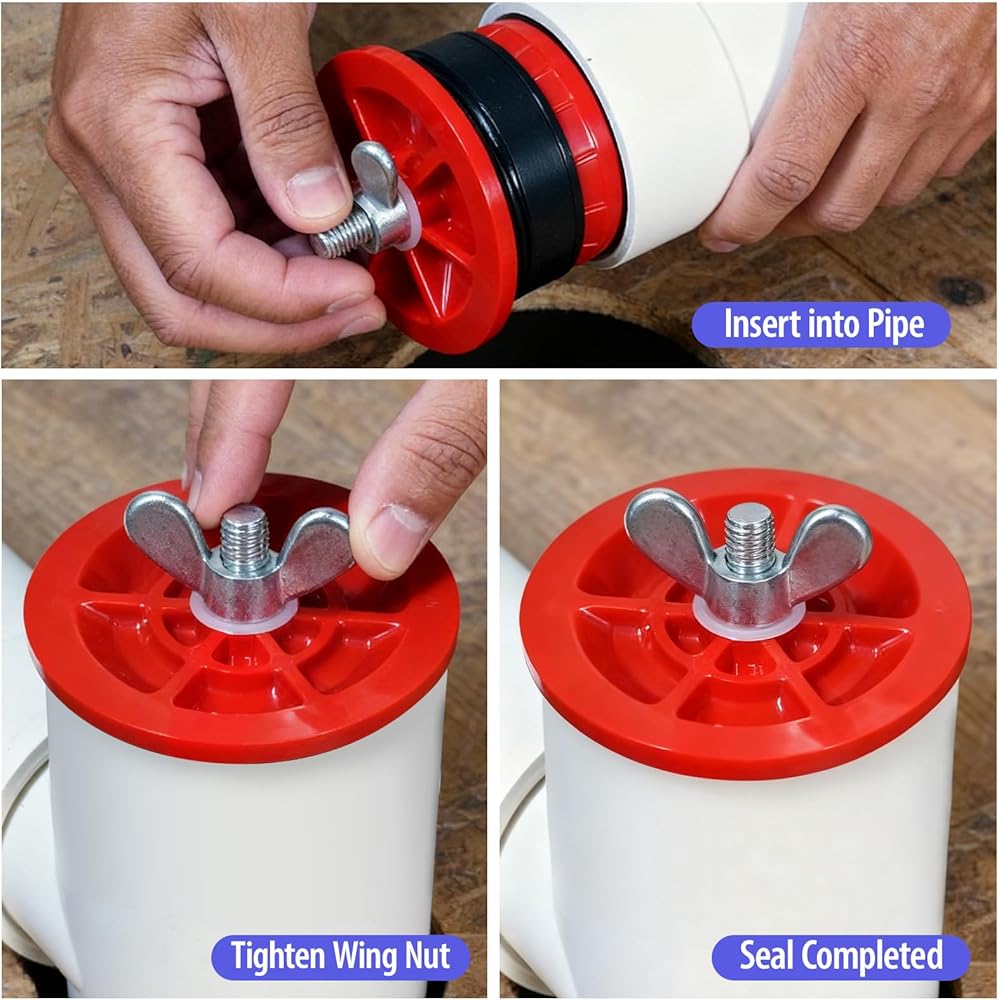 Insert into Pipe

Tighten Wing Nut

Seal Completed