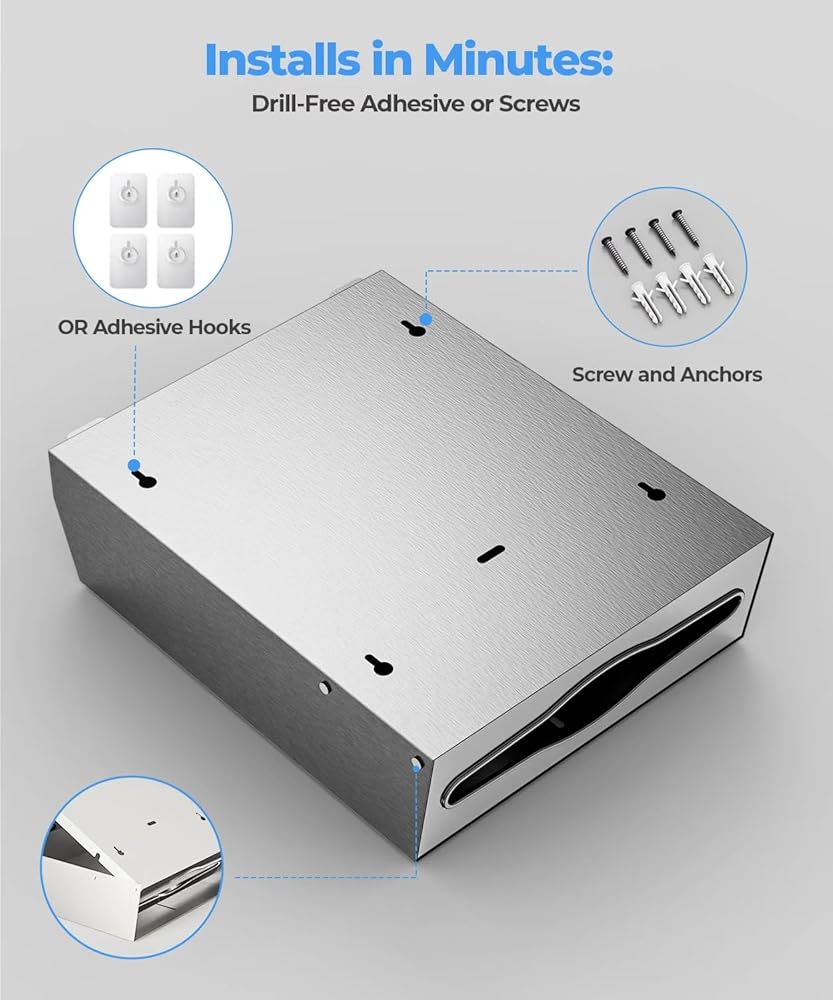 Installs in Minutes:
Drill-Free Adhesive or Screws

OR Adhesive Hooks

Screw and Anchors