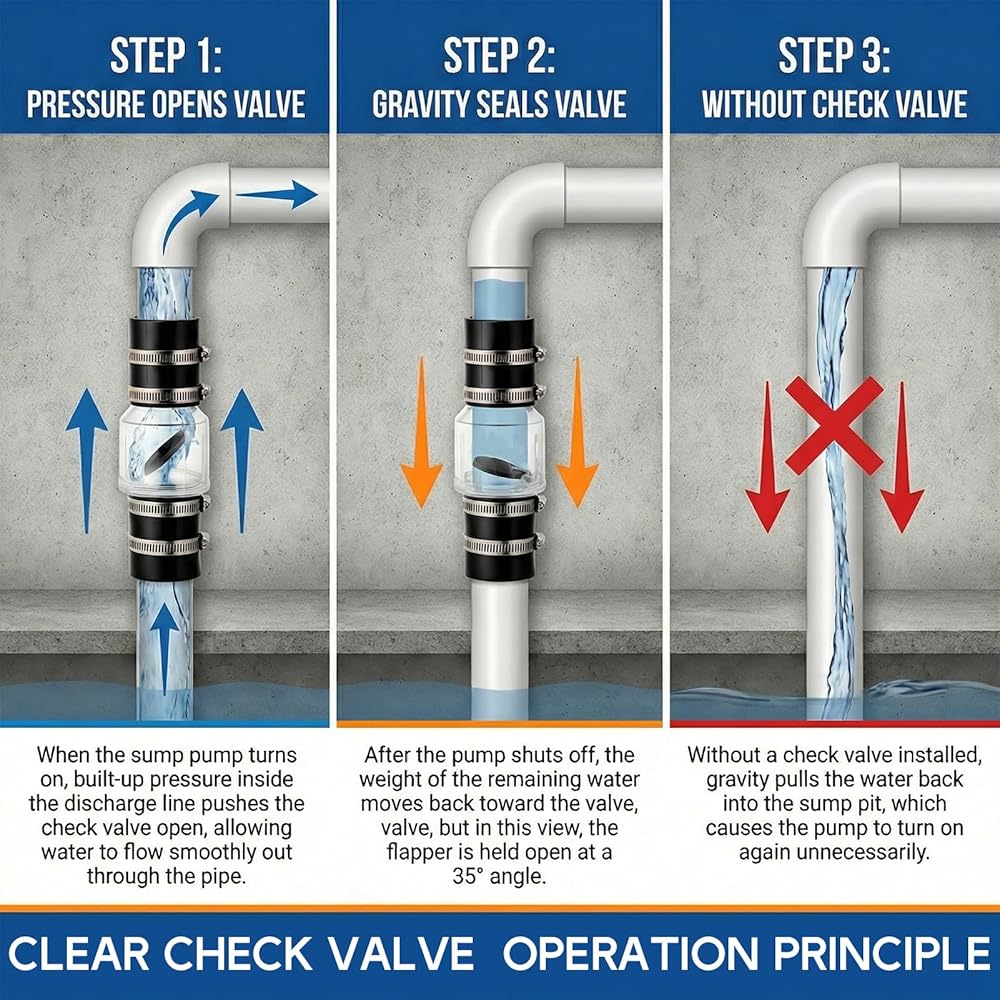 STEP 1:
PRESSURE OPENS VALVE

When the sump pump turns on, built-up pressure inside the discharge line pushes the check valve open, allowing water to flow smoothly out through the pipe.

STEP 2:
GRAVITY SEALS VALVE

After the pump shuts off, the weight of the remaining water moves back toward the valve, valve, but in this view, the flapper is held open at a 35° angle.

STEP 3:
WITHOUT CHECK VALVE

Without a check valve installed, gravity pulls the water back into the sump pit, which causes the pump to turn on again unnecessarily.

CLEAR CHECK VALVE OPERATION PRINCIPLE