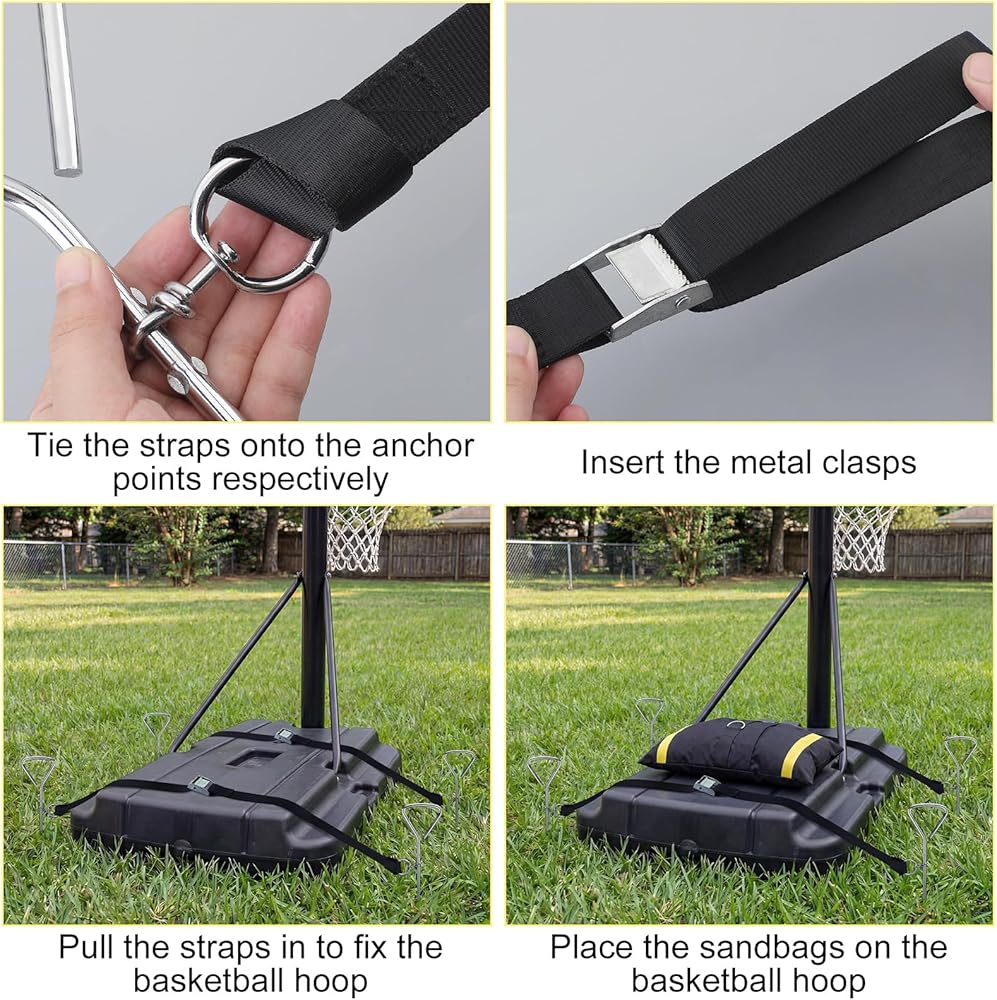 Tie the straps onto the anchor points respectively

Insert the metal clasps

Pull the straps in to fix the basketball hoop

Place the sandbags on the basketball hoop