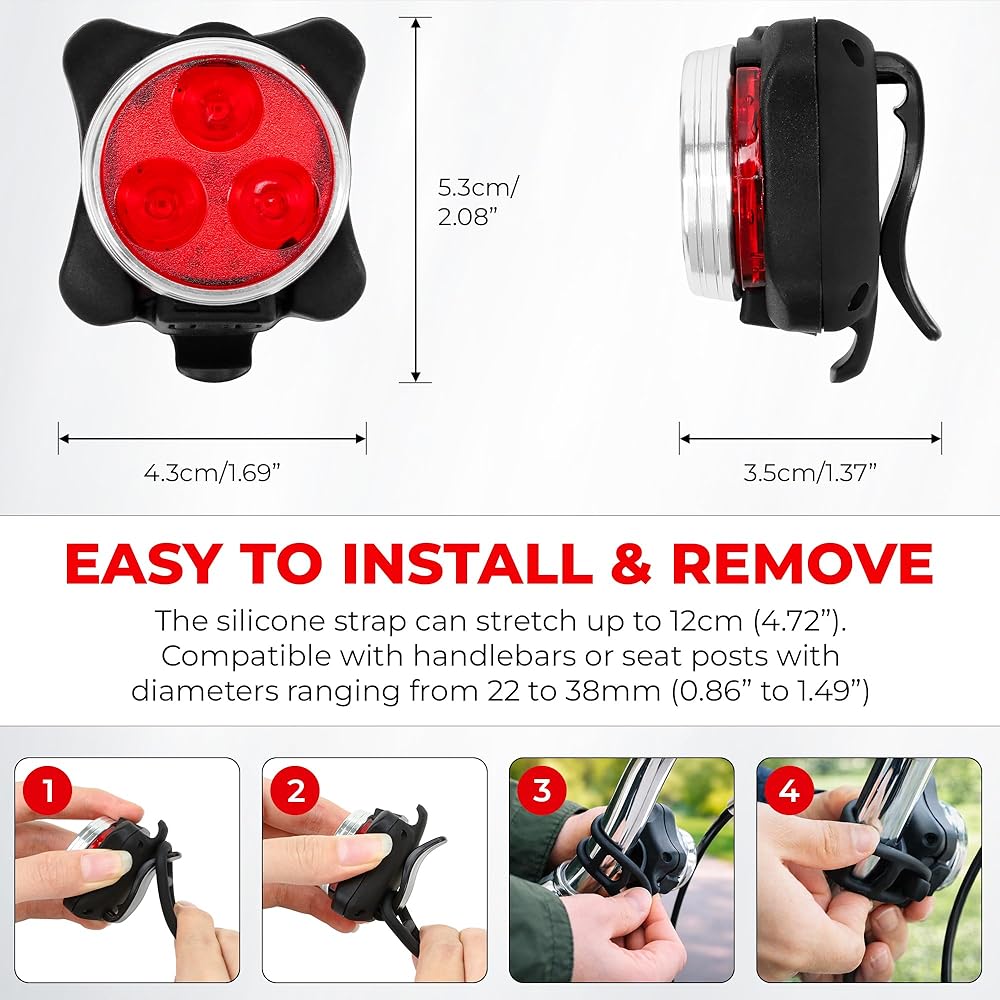 5.3cm/
2.08”

4.3cm/1.69”

3.5cm/1.37”

EASY TO INSTALL & REMOVE

The silicone strap can stretch up to 12cm (4.72”). Compatible with handlebars or seat posts with diameters ranging from 22 to 38mm (0.86” to 1.49”)

1

2

3

4