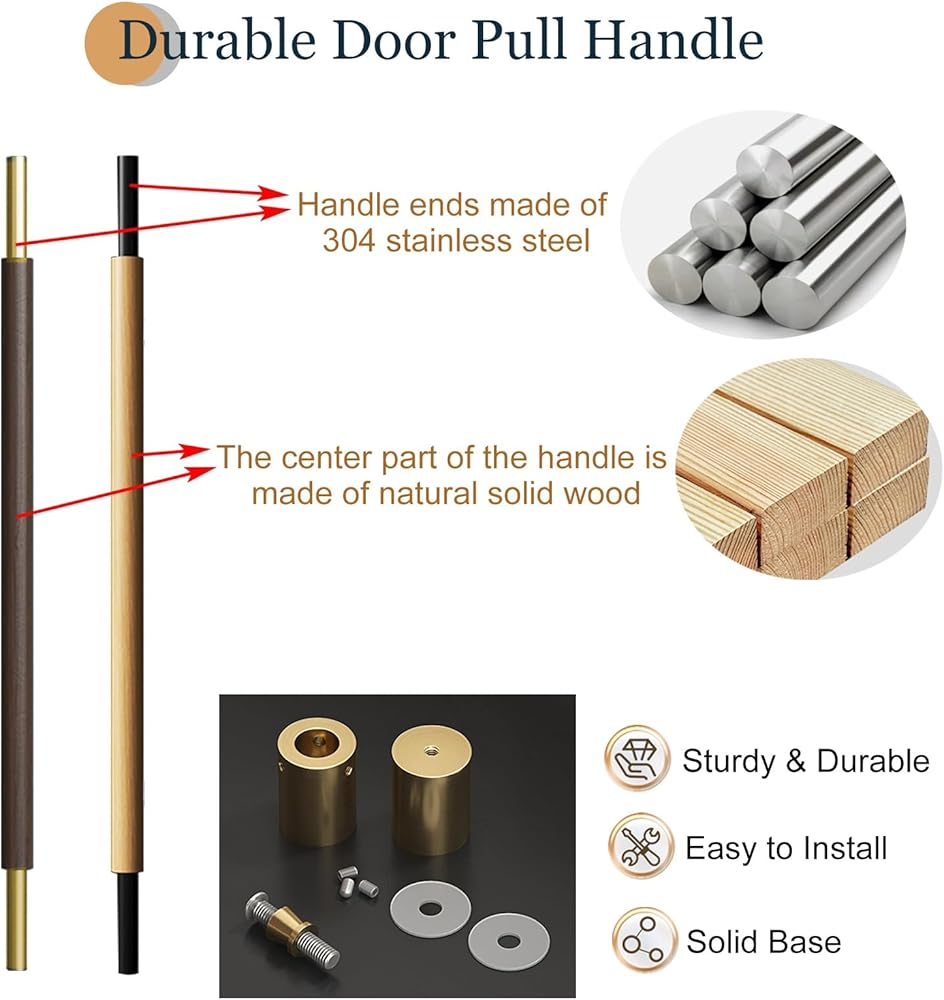 Durable Door Pull Handle

Handle ends made of 304 stainless steel

The center part of the handle is made of natural solid wood

Sturdy & Durable

Easy to Install

Solid Base