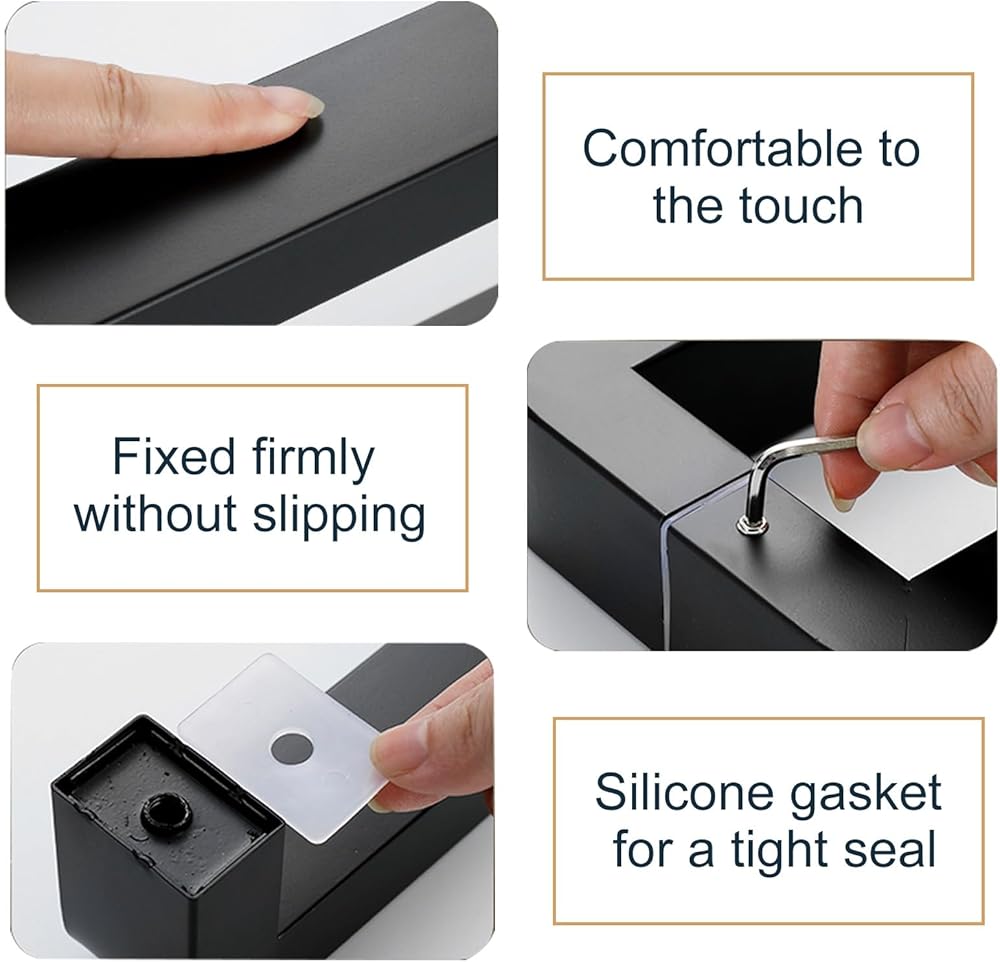 Comfortable to the touch

Fixed firmly without slipping

Silicone gasket for a tight seal