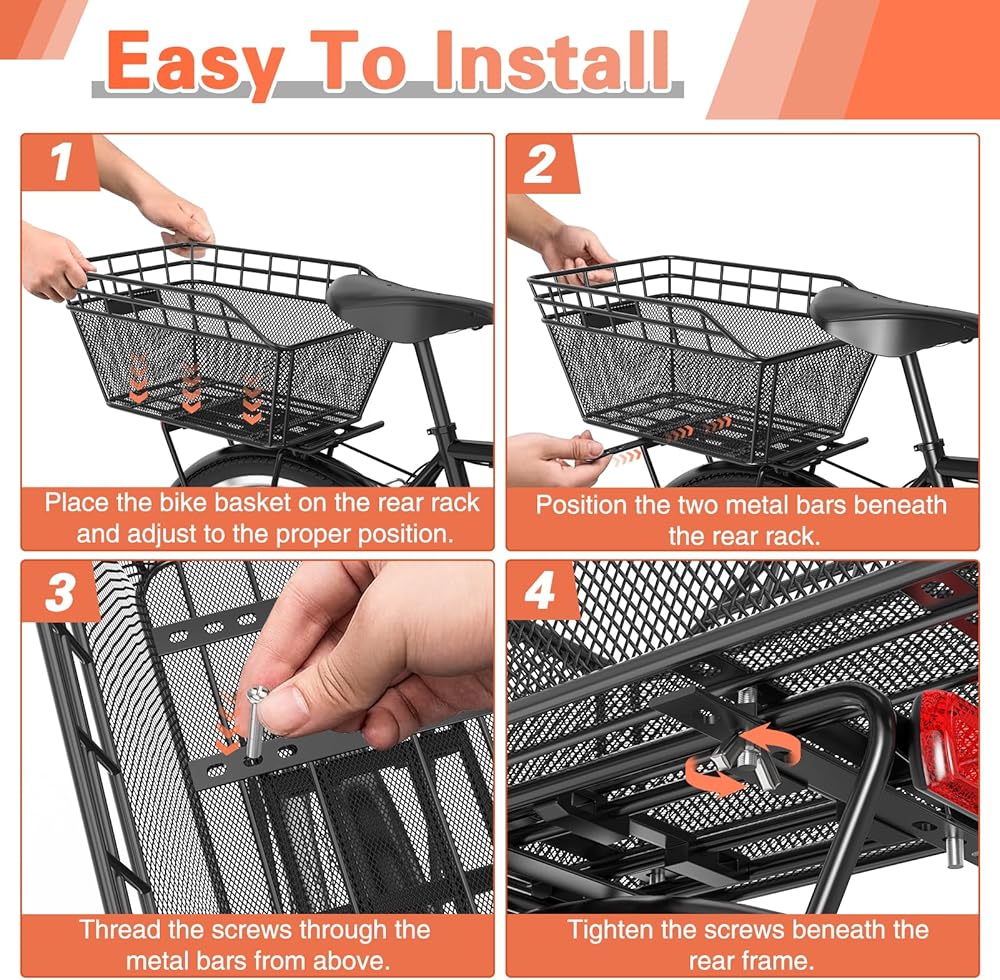 Easy To Install

1

Place the bike basket on the rear rack and adjust to the proper position.

2

Position the two metal bars beneath the rear rack.

3

Thread the screws through the metal bars from above.

4

Tighten the screws beneath the rear frame.