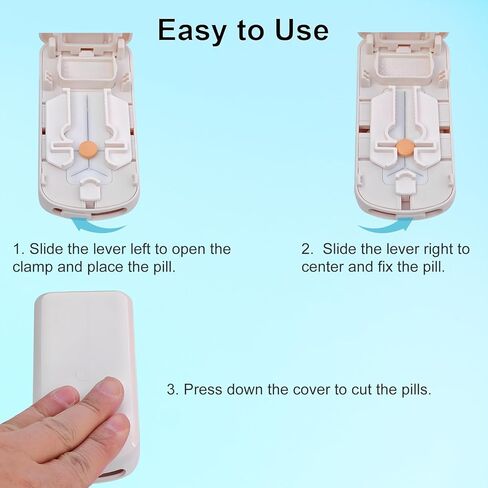 Easy to Use

1. Slide the lever left to open the clamp and place the pill.

2. Slide the lever right to center and fix the pill.

3. Press down the cover to cut the pills.