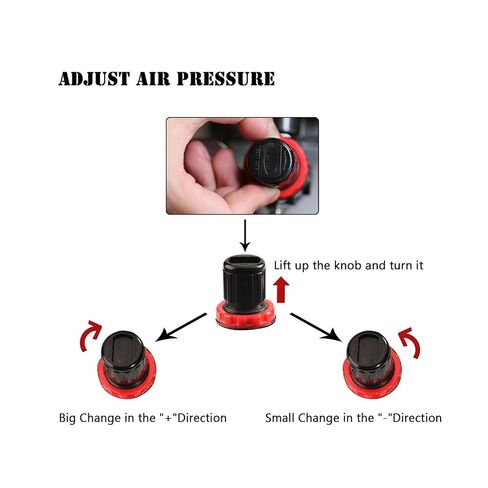 ADJUST AIR PRESSURE

Lift up the knob and turn it

Big Change in the "+"Direction

Small Change in the "-"Direction