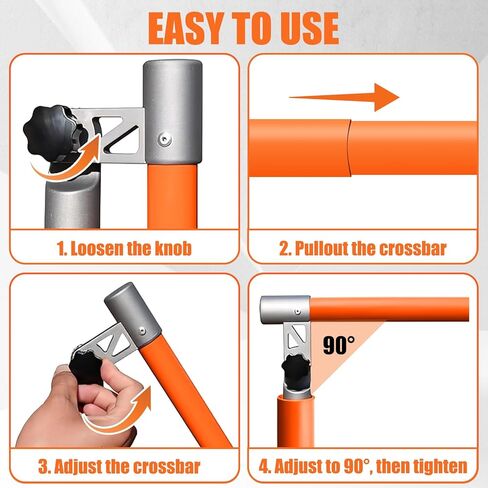 EASY TO USE

1. Loosen the knob

2. Pullout the crossbar

3. Adjust the crossbar

90°

4. Adjust to 90°, then tighten