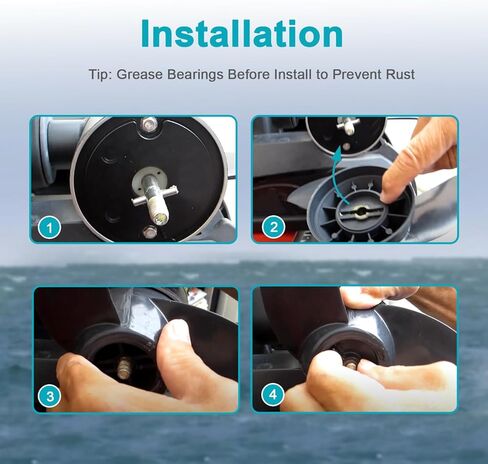 Installation

Tip: Grease Bearings Before Install to Prevent Rust

1

2

3

4