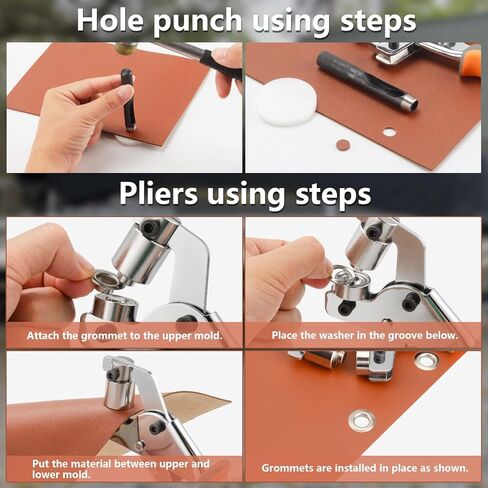 Hole punch using steps

Pliers using steps

Attach the grommet to the upper mold.

Place the washer in the groove below.

Put the material between upper and lower mold.

Grommets are installed in place as shown.