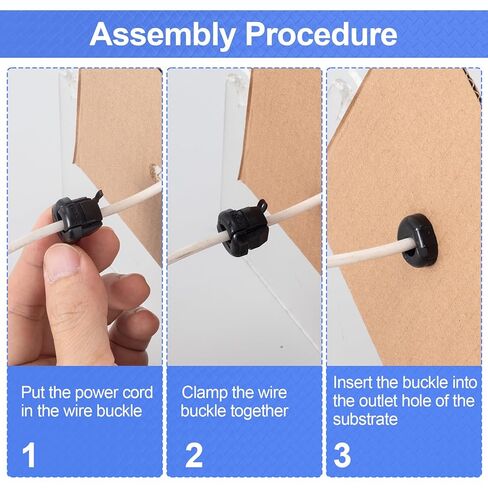 Assembly Procedure

Put the power cord in the wire buckle

1

Clamp the wire buckle together

2

Insert the buckle into the outlet hole of the substrate

3