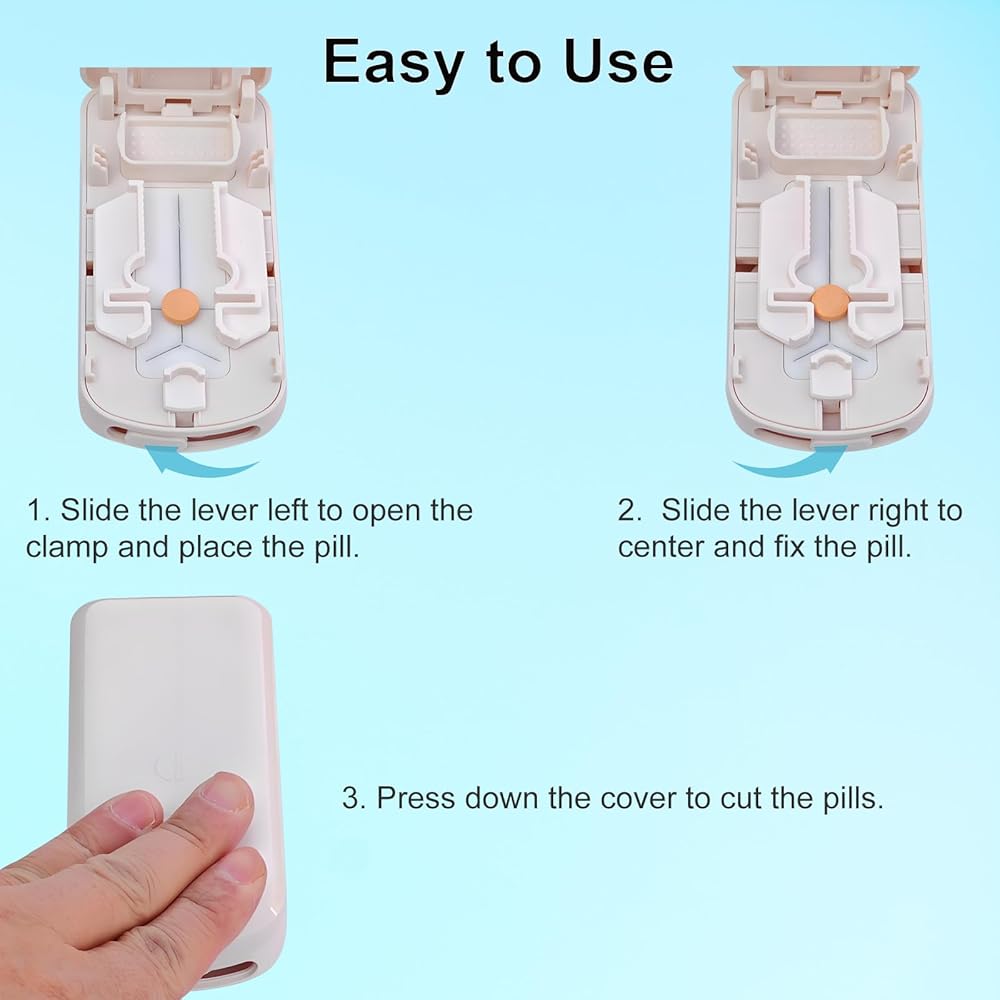 Easy to Use

1. Slide the lever left to open the clamp and place the pill.

2. Slide the lever right to center and fix the pill.

3. Press down the cover to cut the pills.