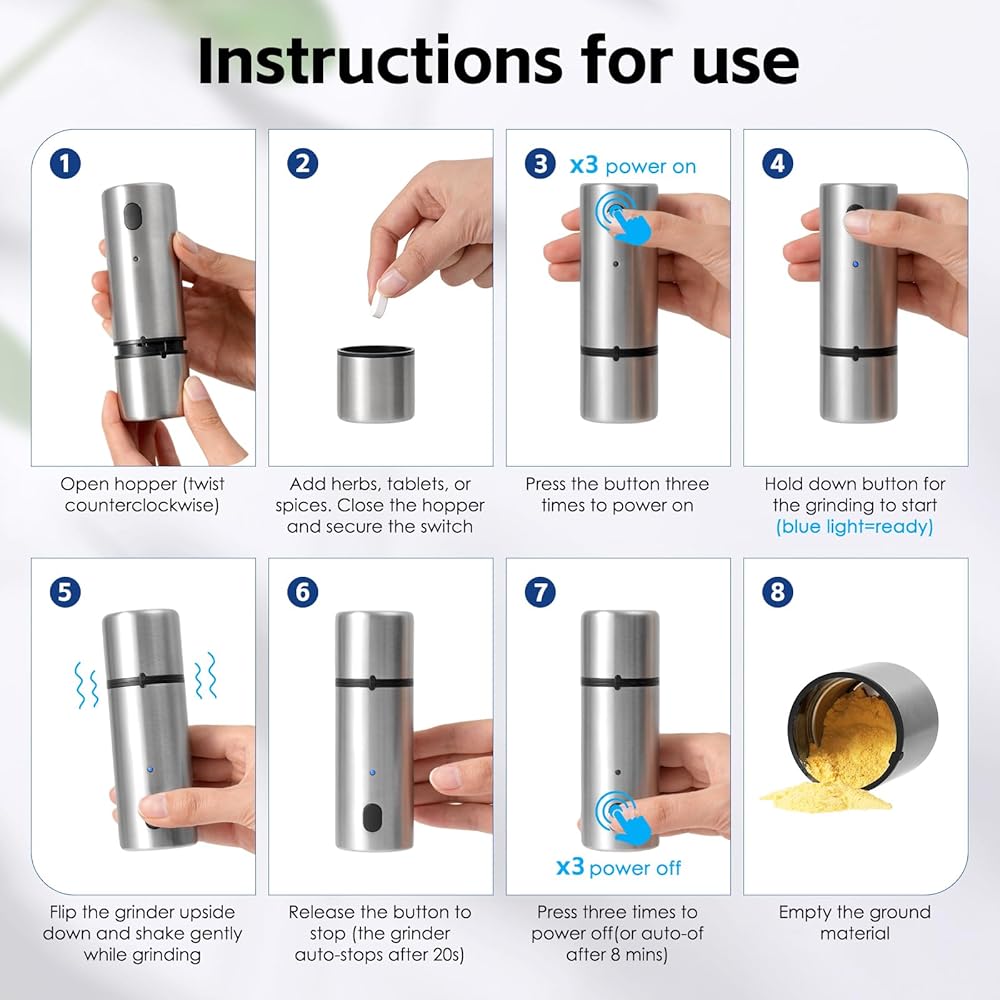 Instructions for use

1
Open hopper (twist counterclockwise)

2
Add herbs, tablets, or spices. Close the hopper and secure the switch

3
x3 power on
Press the button three times to power on

4
Hold down button for the grinding to start (blue light=ready)

5
Flip the grinder upside down and shake gently while grinding

6
Release the button to stop (the grinder auto-stops after 20s)

7
x3 power off
Press three times to power off(or auto-of after 8 mins)

8
Empty the ground material