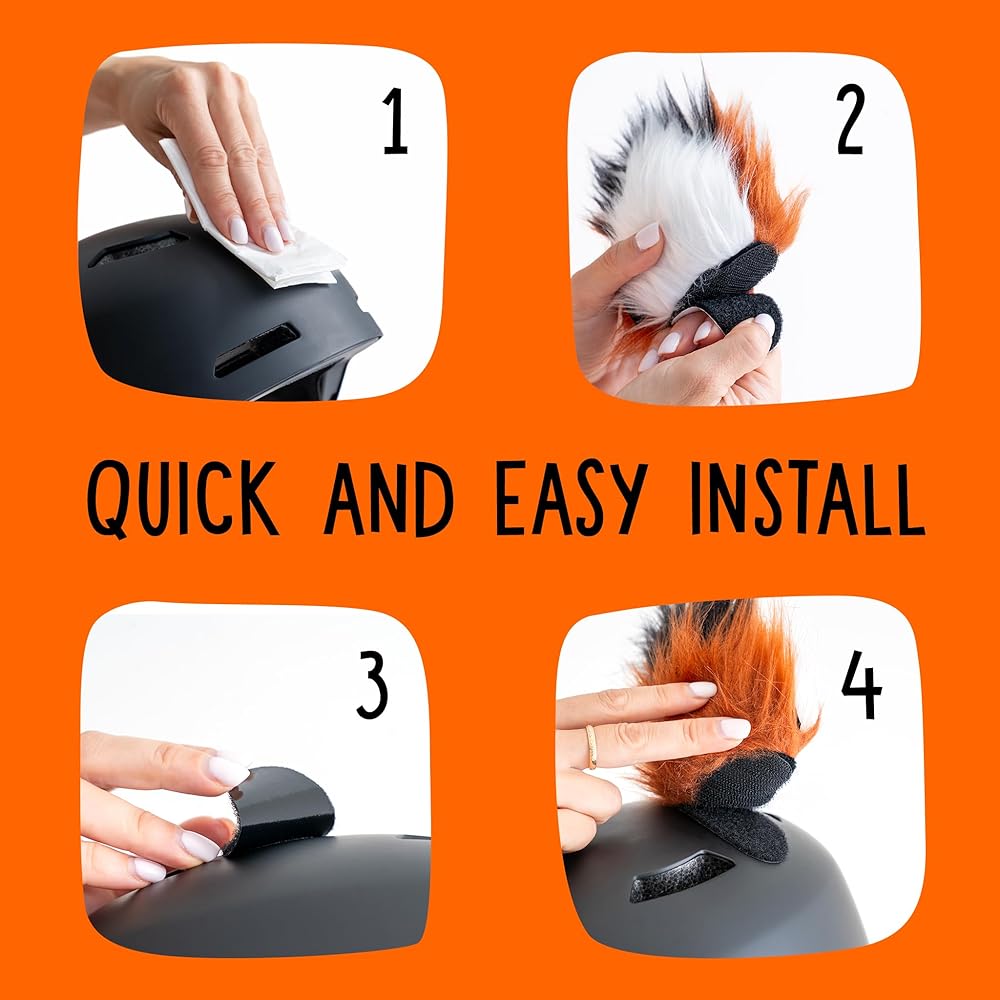 1

2

QUICK AND EASY INSTALL

3

4