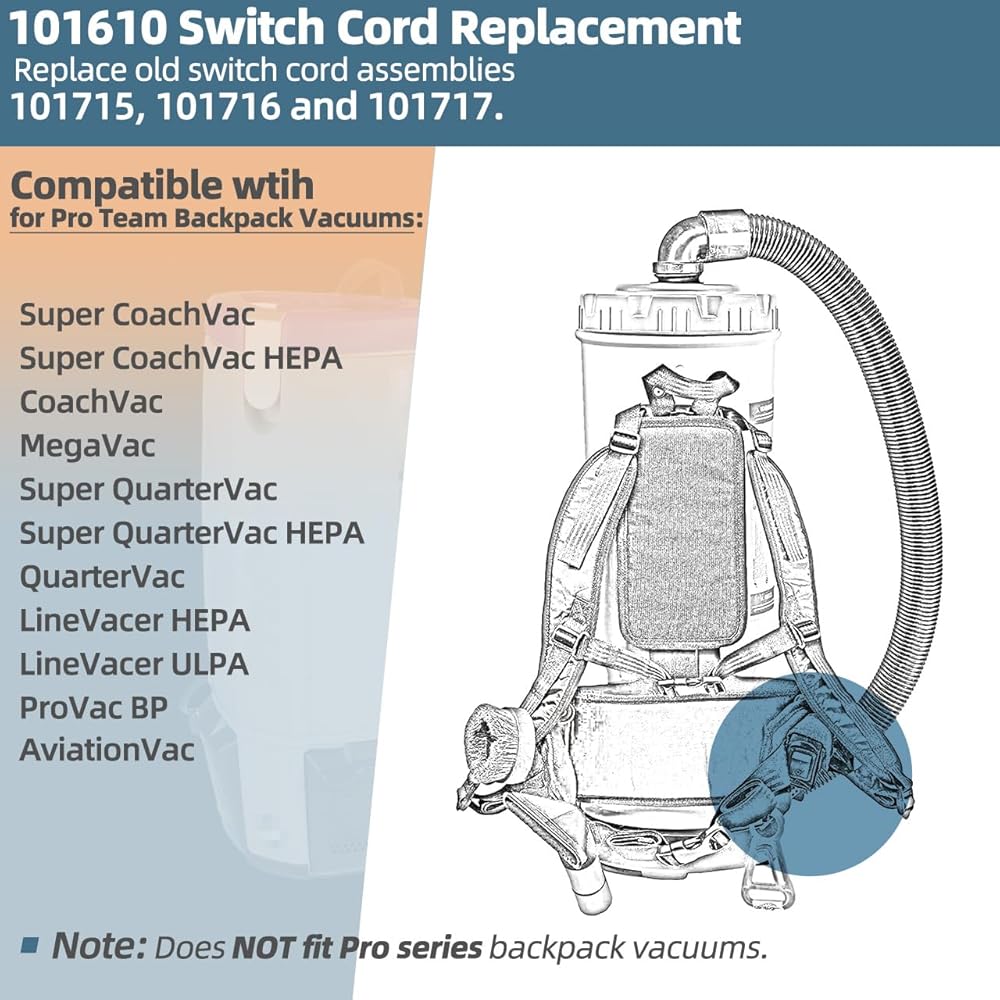 101610 Switch Cord Replacement
Replace old switch cord assemblies
101715, 101716 and 101717.

Compatible wtih
for Pro Team Backpack Vacuums:

Super CoachVac
Super CoachVac HEPA
CoachVac
MegaVac
Super QuarterVac
Super QuarterVac HEPA
QuarterVac
LineVacer HEPA
LineVacer ULPA
ProVac BP
AviationVac

Note: Does NOT fit Pro series backpack vacuums.