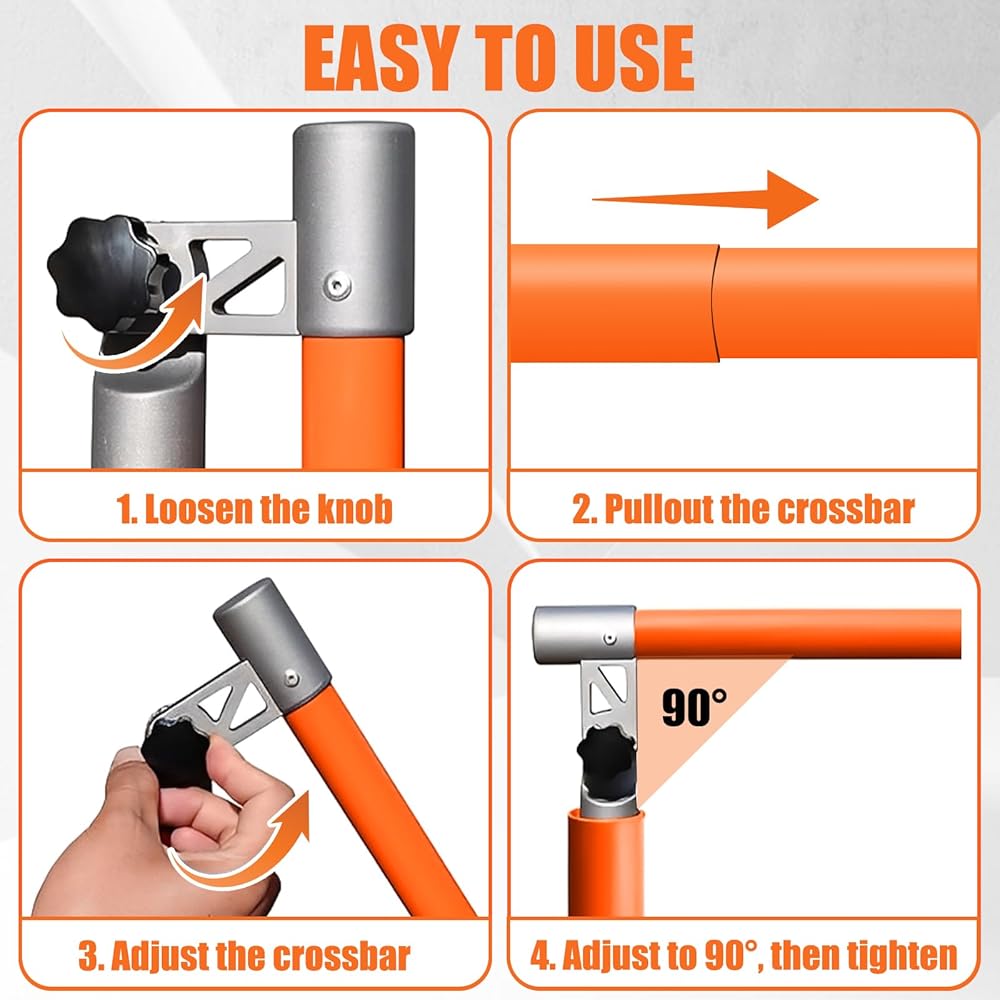 EASY TO USE

1. Loosen the knob

2. Pullout the crossbar

3. Adjust the crossbar

90°

4. Adjust to 90°, then tighten