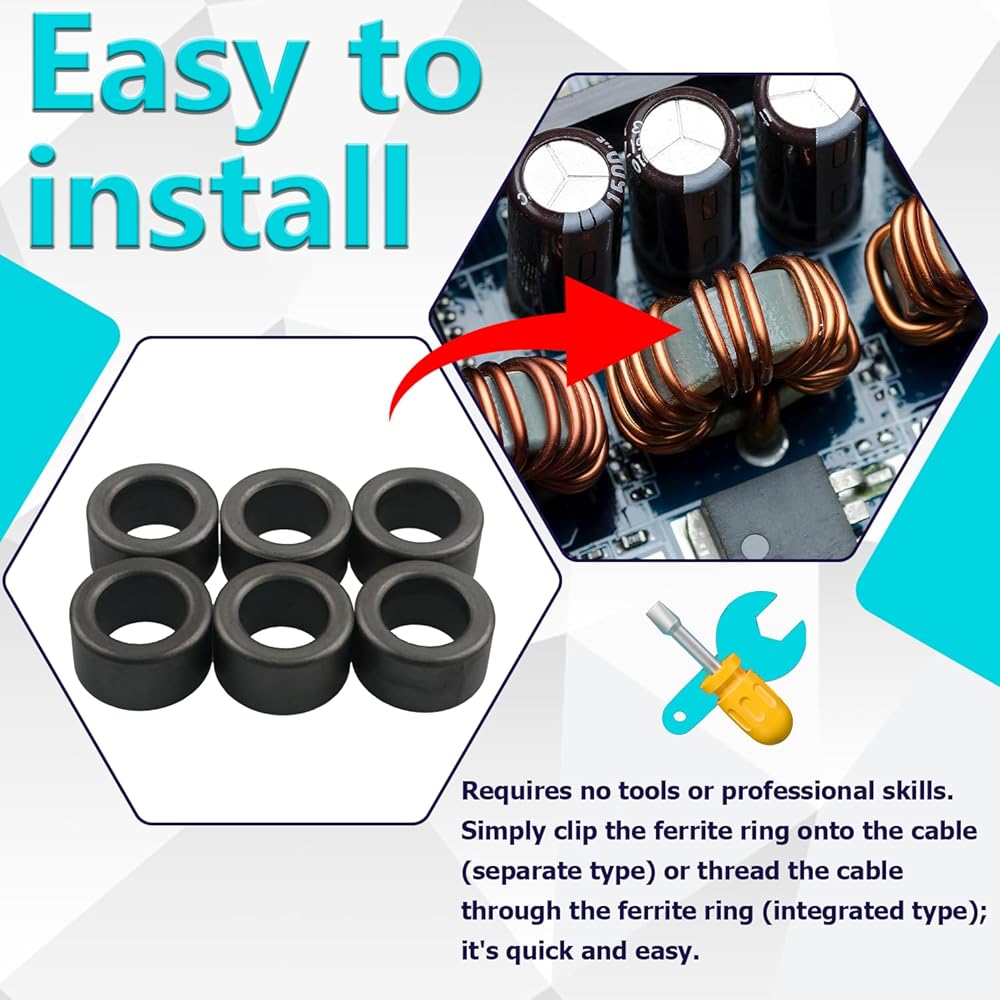 Easy to install

1500

Requires no tools or professional skills. Simply clip the ferrite ring onto the cable (separate type) or thread the cable through the ferrite ring (integrated type); it's quick and easy.