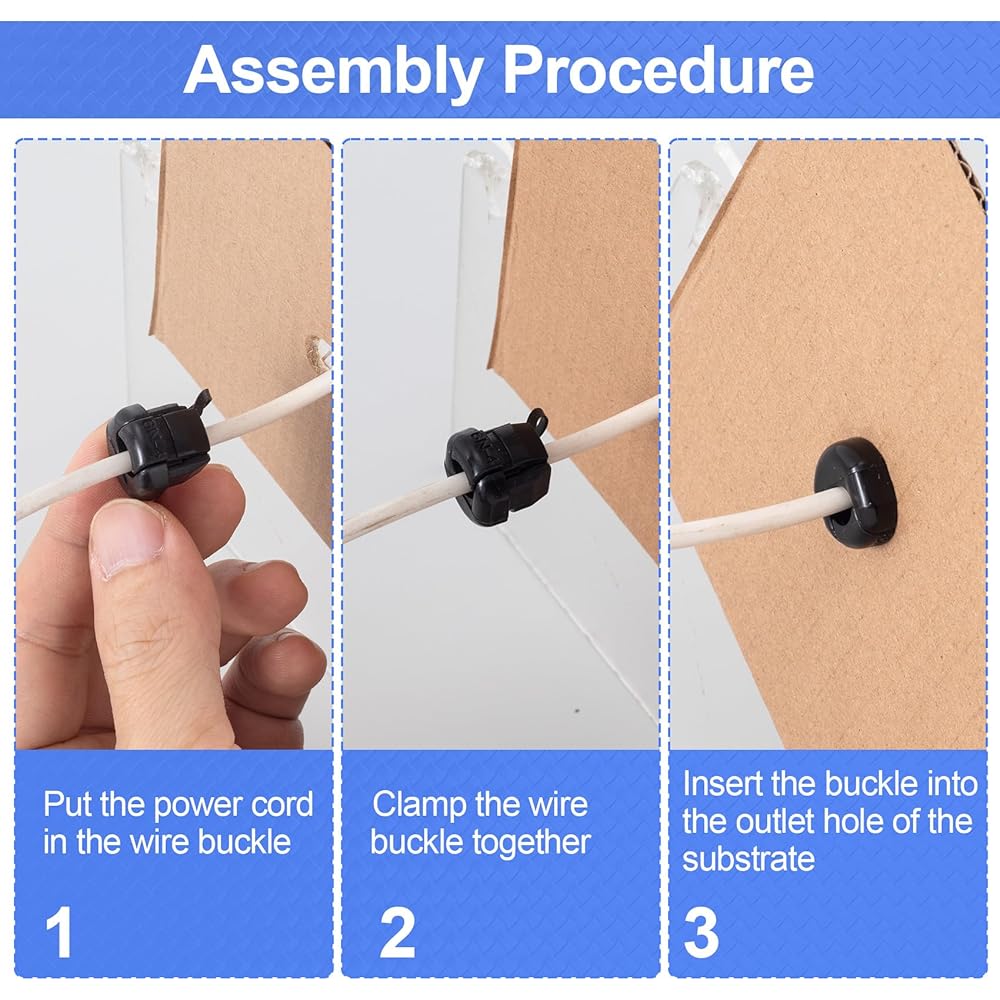 Assembly Procedure

Put the power cord in the wire buckle

1

Clamp the wire buckle together

2

Insert the buckle into the outlet hole of the substrate

3