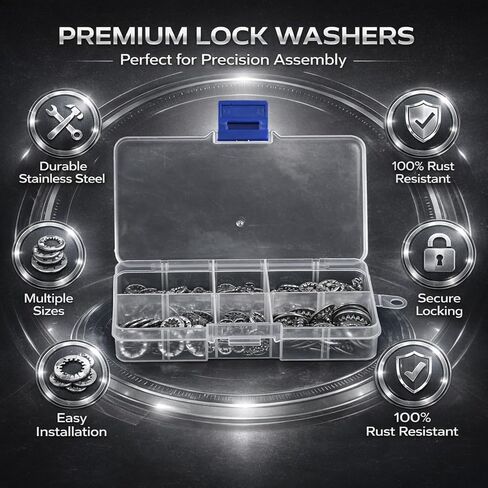 PREMIUM LOCK WASHERS
Perfect for Precision Assembly

Durable Stainless Steel

Multiple Sizes

Easy Installation

100% Rust Resistant

Secure Locking

100% Rust Resistant