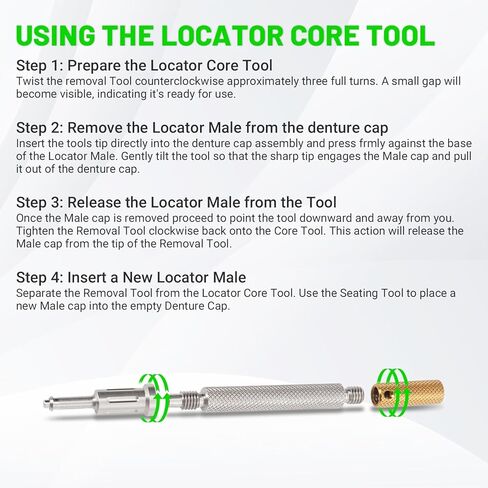 USING THE LOCATOR CORE TOOL

Step 1: Prepare the Locator Core Tool
Twist the removal Tool counterclockwise approximately three full turns. A small gap will become visible, indicating it's ready for use.

Step 2: Remove the Locator Male from the denture cap
Insert the tools tip directly into the denture cap assembly and press frmly against the base of the Locator Male. Gently tilt the tool so that the sharp tip engages the Male cap and pull it out of the denture cap.

Step 3: Release the Locator Male from the Tool
Once the Male cap is removed proceed to point the tool downward and away from you. Tighten the Removal Tool clockwise back onto the Core Tool. This action will release the Male cap from the tip of the Removal Tool.

Step 4: Insert a New Locator Male
Separate the Removal Tool from the Locator Core Tool. Use the Seating Tool to place a new Male cap into the empty Denture Cap.