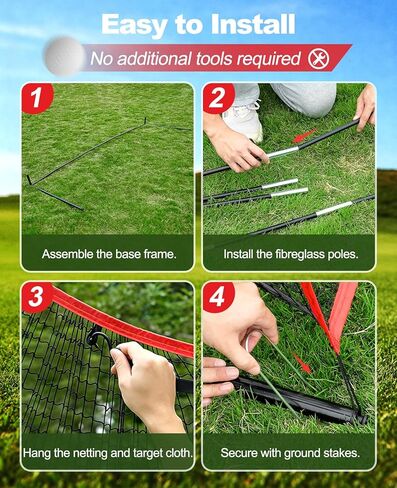 Easy to Install

No additional tools required

1

Assemble the base frame.

2

Install the fibreglass poles.

3

Hang the netting and target cloth.

4

Secure with ground stakes.