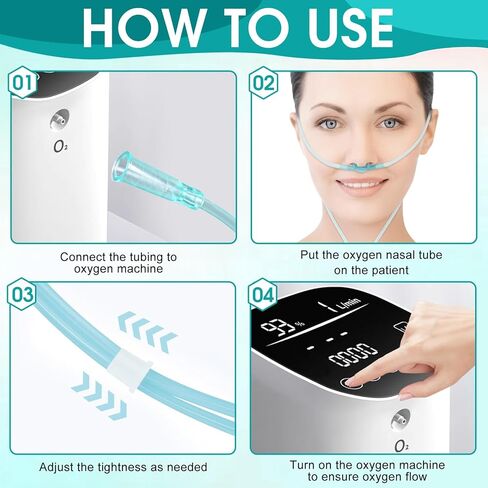 HOW TO USE

01

$O_2$

Connect the tubing to oxygen machine

02

Put the oxygen nasal tube on the patient

03

Adjust the tightness as needed

04

93 %

1 L/min

0000

$O_2$

Turn on the oxygen machine to ensure oxygen flow