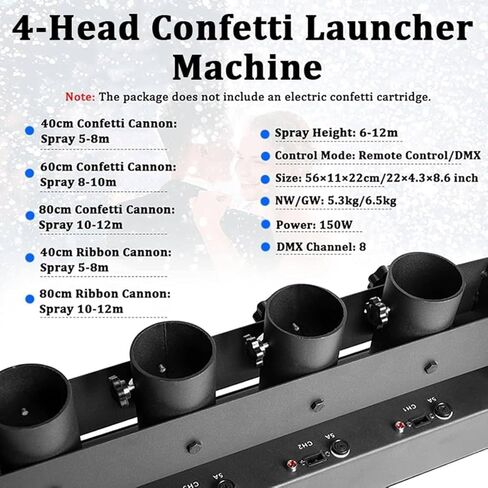 4-Head Confetti Launcher Machine

Note: The package does not include an electric confetti cartridge.

40cm Confetti Cannon: Spray 5-8m

60cm Confetti Cannon: Spray 8-10m

80cm Confetti Cannon: Spray 10-12m

40cm Ribbon Cannon: Spray 5-8m

80cm Ribbon Cannon: Spray 10-12m

Spray Height: 6-12m

Control Mode: Remote Control/DMX

Size: 56×11×22cm/22×4.3×8.6 inch

NW/GW: 5.3kg/6.5kg

Power: 150W

DMX Channel: 8

CH1 5A

CH2 5A

5A