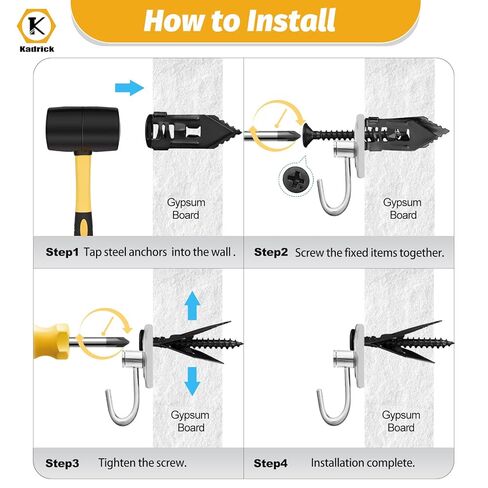 K
Kadrick

How to Install

Gypsum Board

Step1 Tap steel anchors into the wall .

Gypsum Board

Step2 Screw the fixed items together.

Gypsum Board

Step3 Tighten the screw.

Gypsum Board

Step4 Installation complete.